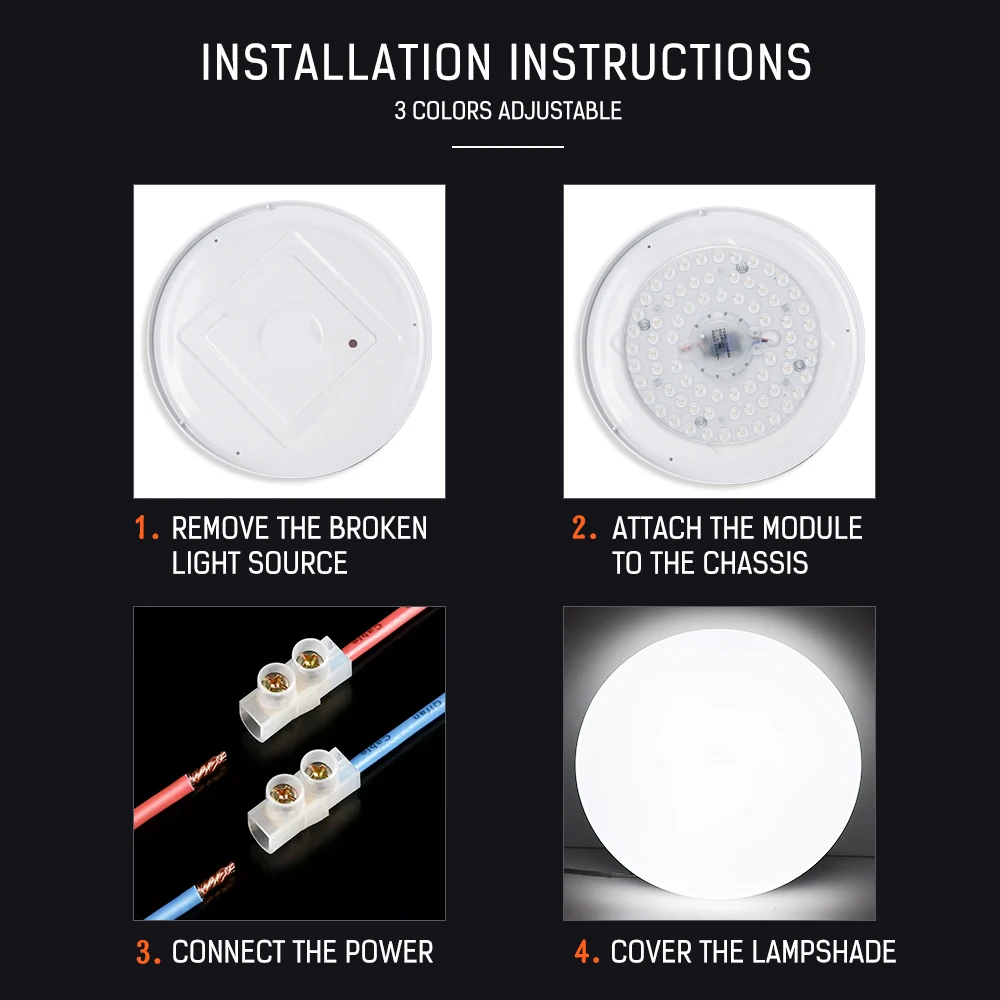 INSTALLATION INSTRUCTIONS

3 COLORS ADJUSTABLE

1. REMOVE THE BROKEN LIGHT SOURCE

2. ATTACH THE MODULE TO THE CHASSIS

3. CONNECT THE POWER

4. COVER THE LAMPSHADE