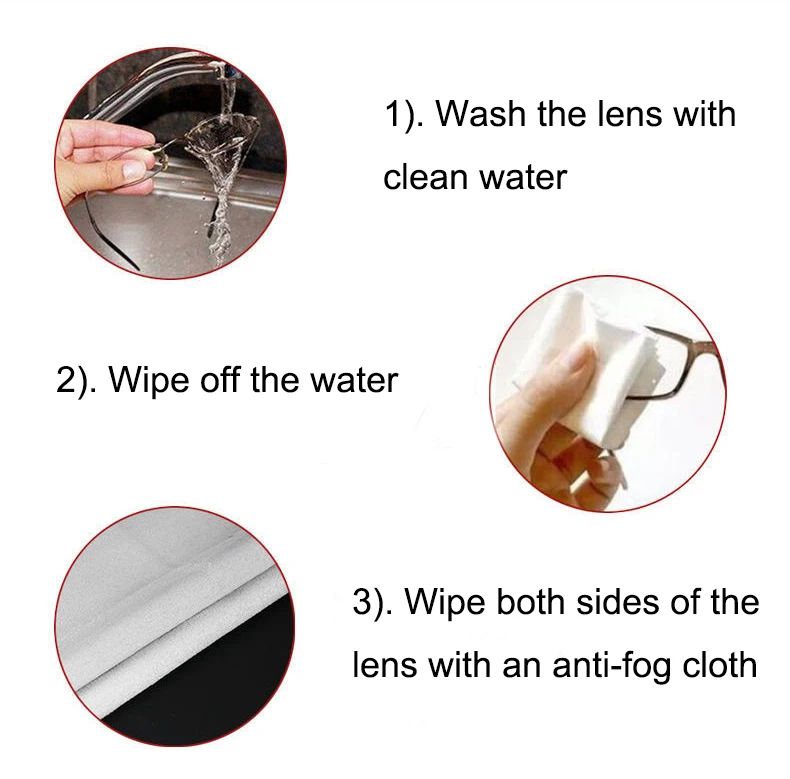 1). Wash the lens with clean water

2). Wipe off the water

3). Wipe both sides of the lens with an anti-fog cloth