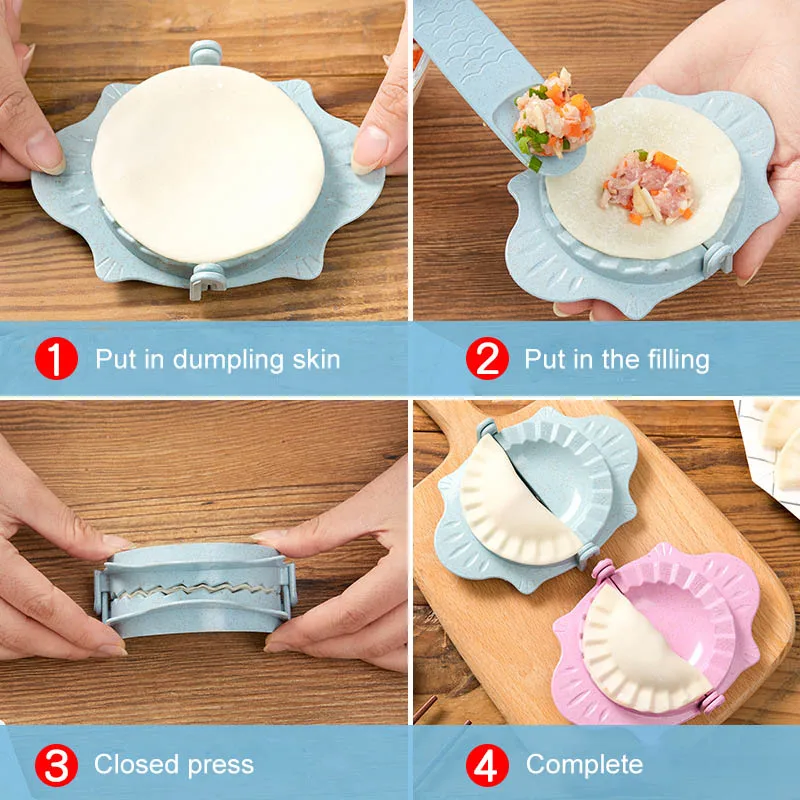 1 Put in dumpling skin

2 Put in the filling

3 Closed press

4 Complete