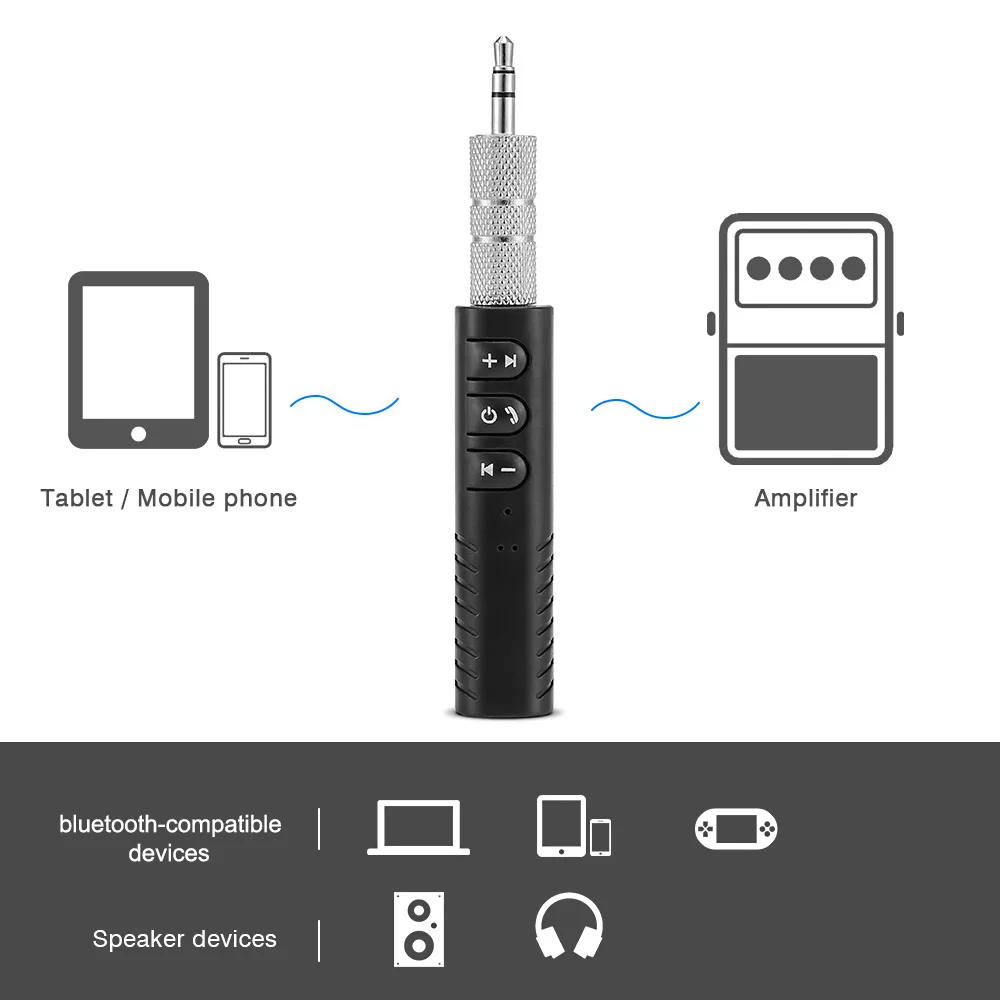 Tablet / Mobile phone

Amplifier

bluetooth-compatible devices

Speaker devices