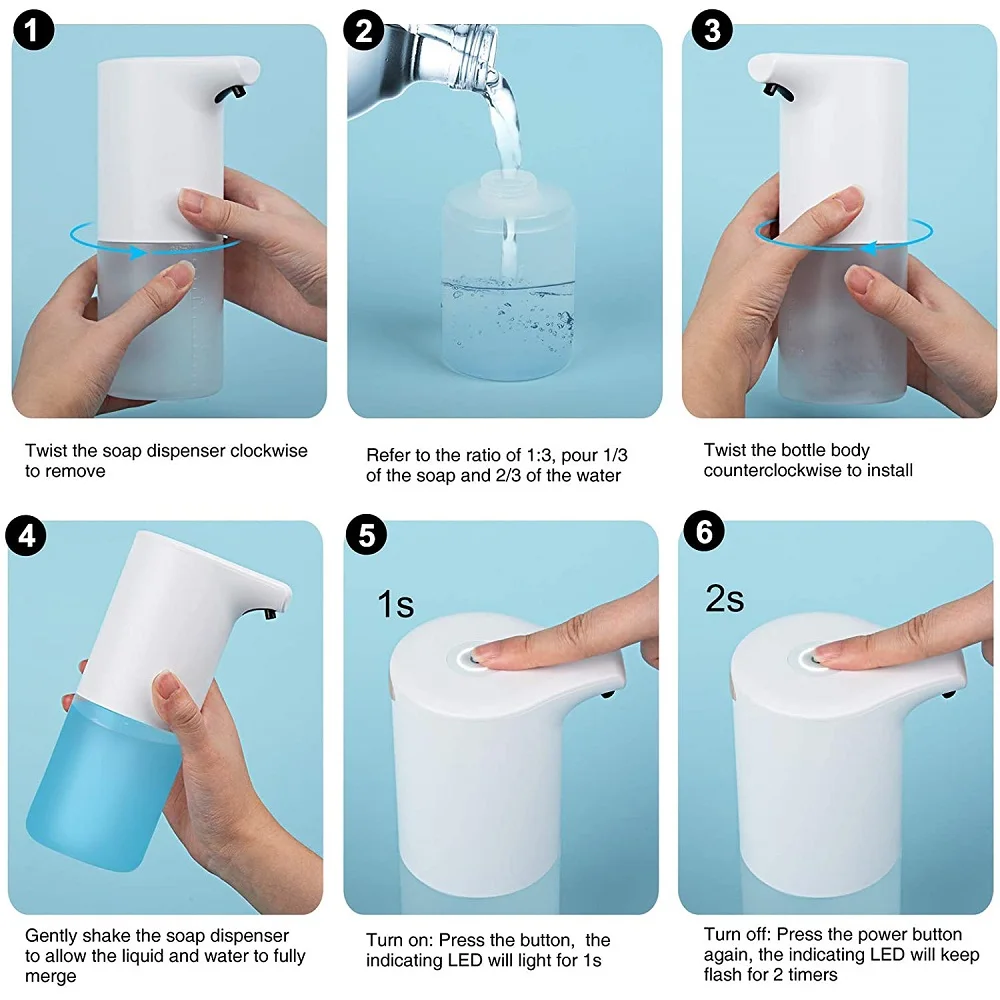 1

Twist the soap dispenser clockwise to remove

2

Refer to the ratio of 1:3, pour 1/3 of the soap and 2/3 of the water

3

Twist the bottle body counterclockwise to install

4

Gently shake the soap dispenser to allow the liquid and water to fully merge

5

1s

Turn on: Press the button, the indicating LED will light for 1s

6

2s

Turn off: Press the power button again, the indicating LED will keep flash for 2 timers