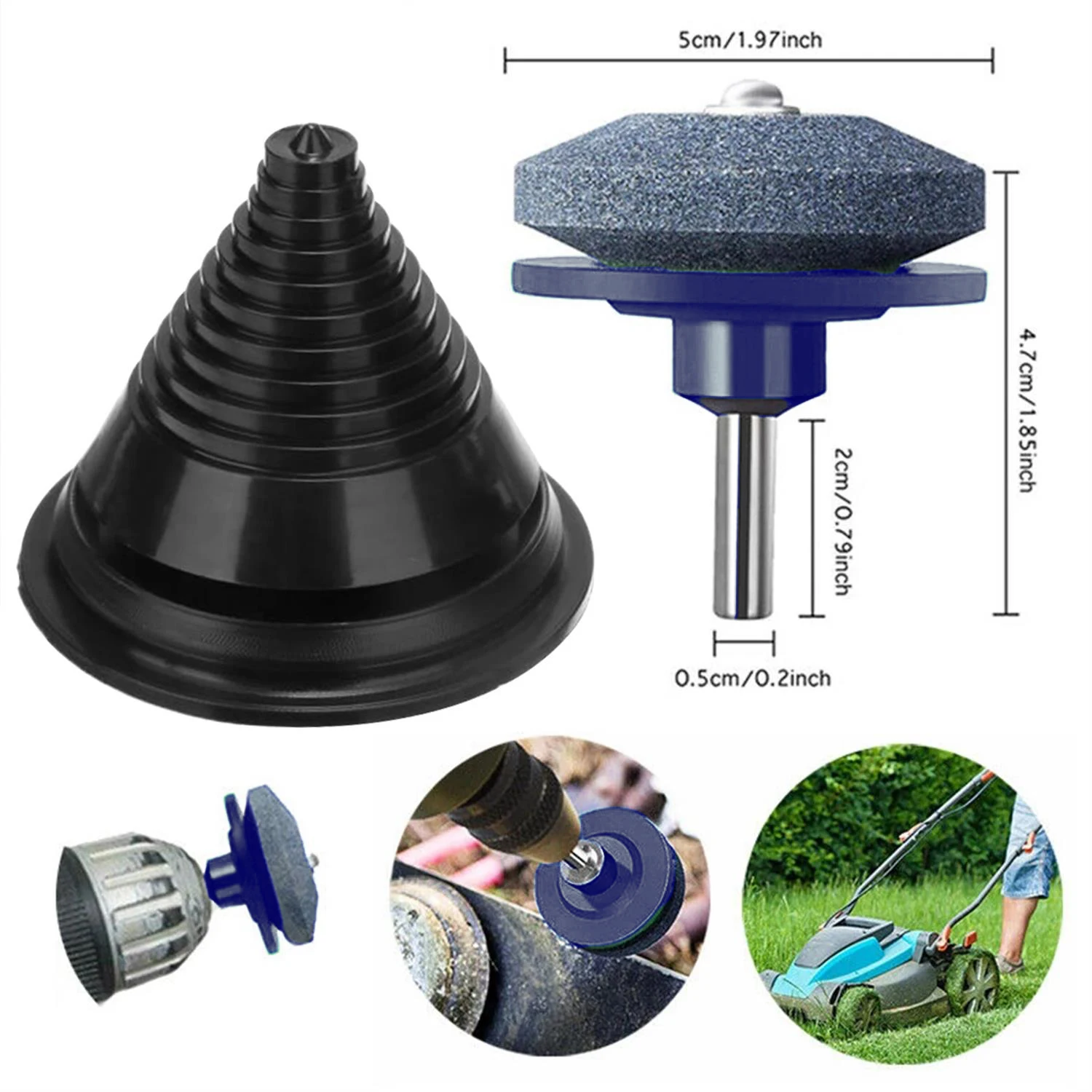 5cm/1.97inch

4.7cm/1.85inch

2cm/0.79inch

0.5cm/0.2inch