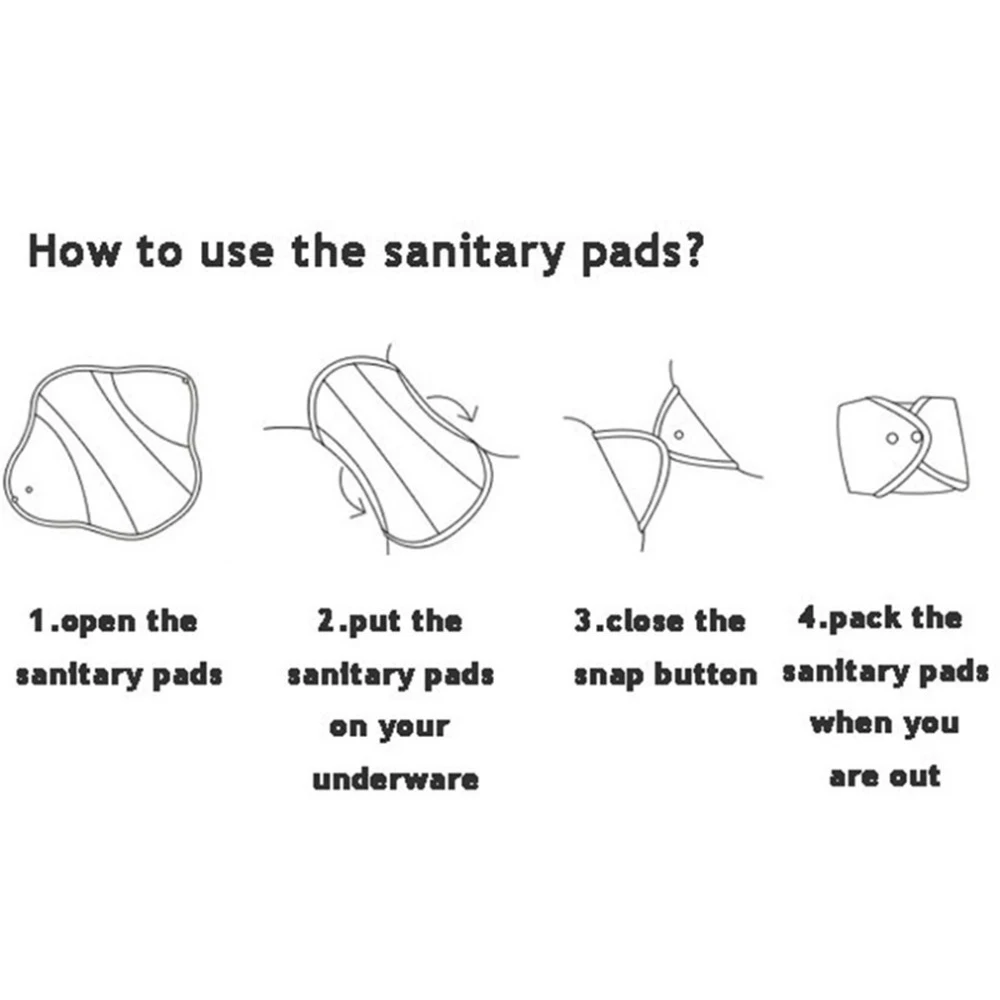 How to use the sanitary pads?

1.open the sanitary pads

2.put the sanitary pads on your underware

3.close the snap button

4.pack the sanitary pads when you are out