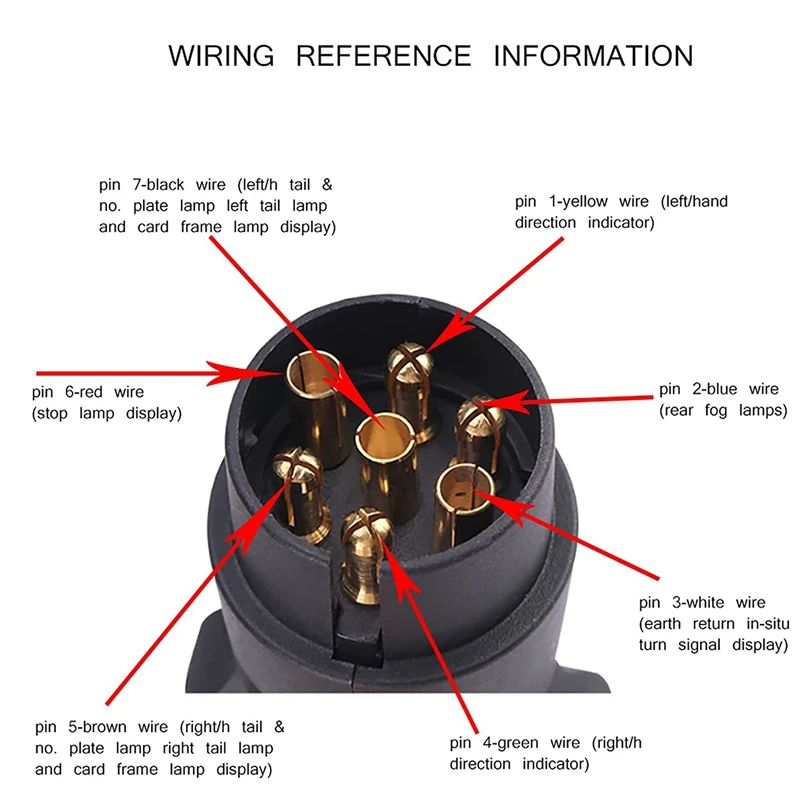 WIRING REFERENCE INFORMATION

pin 7-black wire (left/h tail & no. plate lamp left tail lamp and card frame lamp display)

pin 1-yellow wire (left/hand direction indicator)

pin 6-red wire (stop lamp display)

pin 2-blue wire (rear fog lamps)

pin 3-white wire (earth return in-situ turn signal display)

pin 5-brown wire (right/h tail & no. plate lamp right tail lamp and card frame lamp display)

pin 4-green wire (right/h direction indicator)