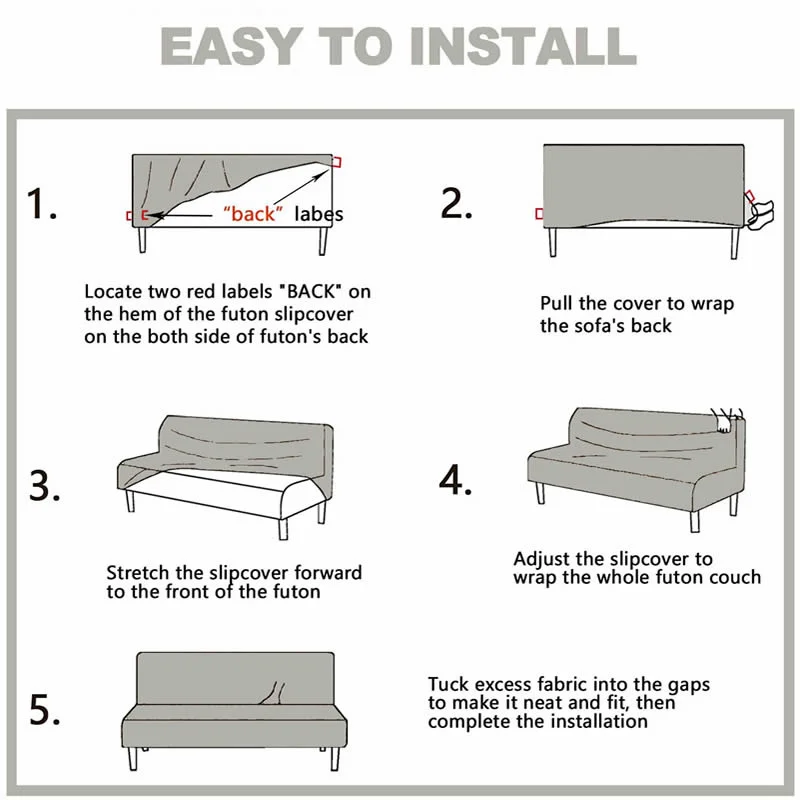 EASY TO INSTALL

1.

"back" labes

Locate two red labels "BACK" on the hem of the futon slipcover on the both side of futon's back

2.

Pull the cover to wrap the sofa's back

3.

Stretch the slipcover forward to the front of the futon

4.

Adjust the slipcover to wrap the whole futon couch

5.

Tuck excess fabric into the gaps to make it neat and fit, then complete the installation