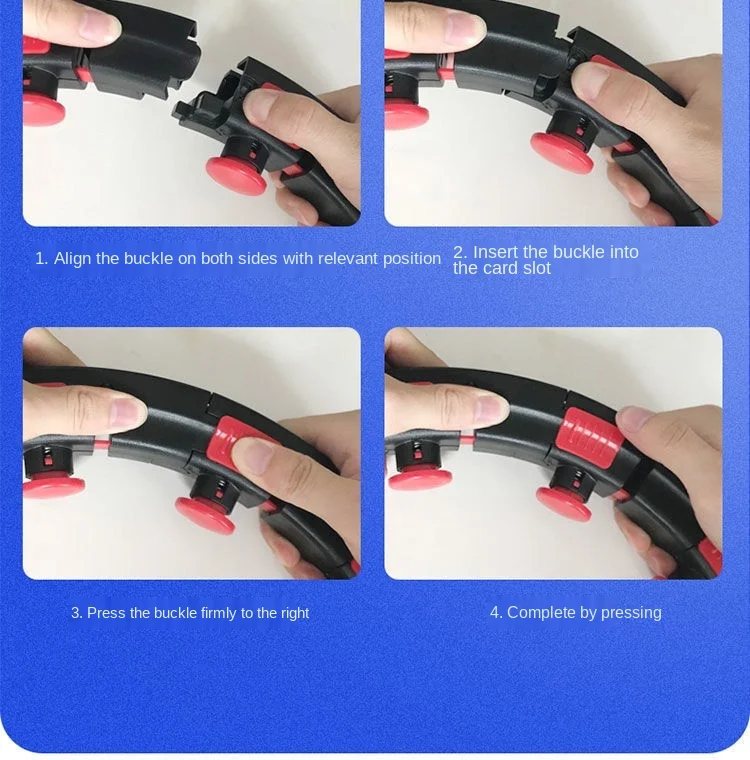 1. Align the buckle on both sides with relevant position

2. Insert the buckle into the card slot

3. Press the buckle firmly to the right

4. Complete by pressing