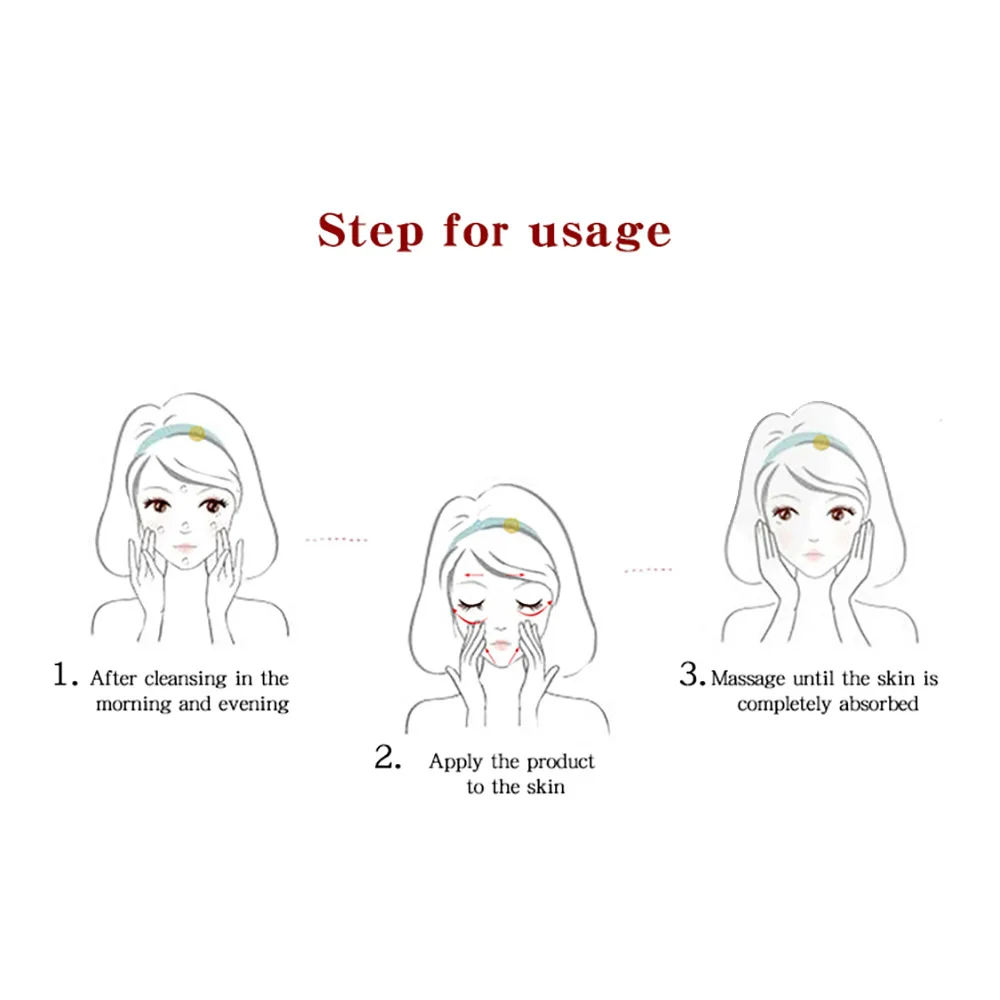 Step for usage

1. After cleansing in the morning and evening

2. Apply the product to the skin

3. Massage until the skin is completely absorbed