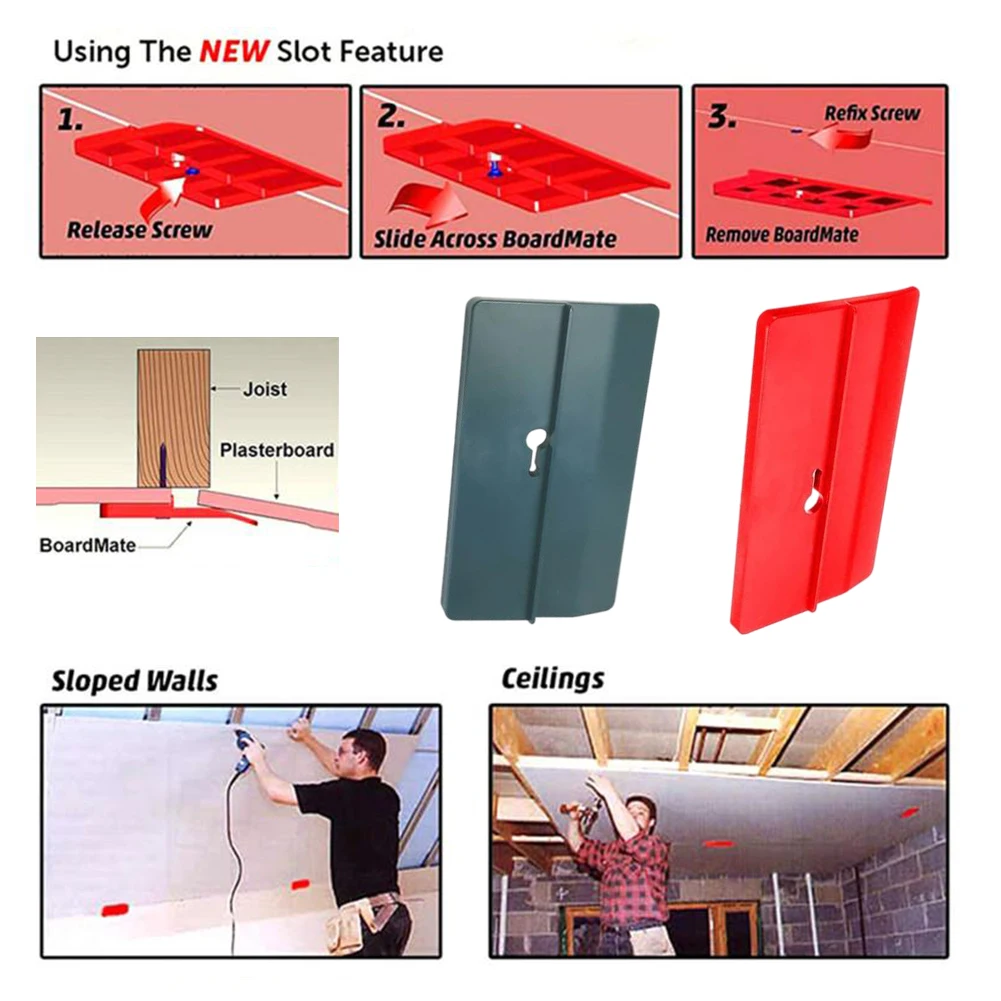 Using The NEW Slot Feature

1.
Release Screw

2.
Slide Across BoardMate

3.
Refix Screw
Remove BoardMate

Joist
Plasterboard
BoardMate

Sloped Walls

Ceilings