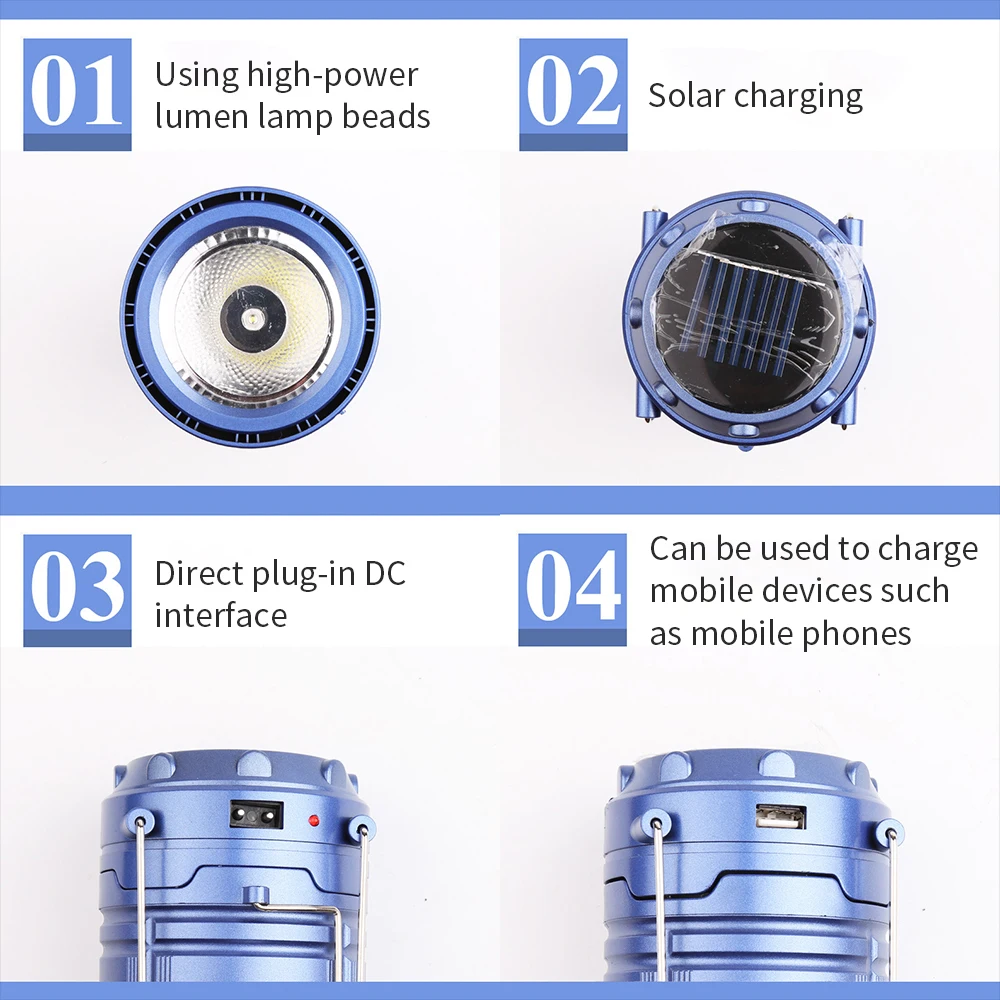 01
Using high-power lumen lamp beads

02
Solar charging

03
Direct plug-in DC interface

04
Can be used to charge mobile devices such as mobile phones