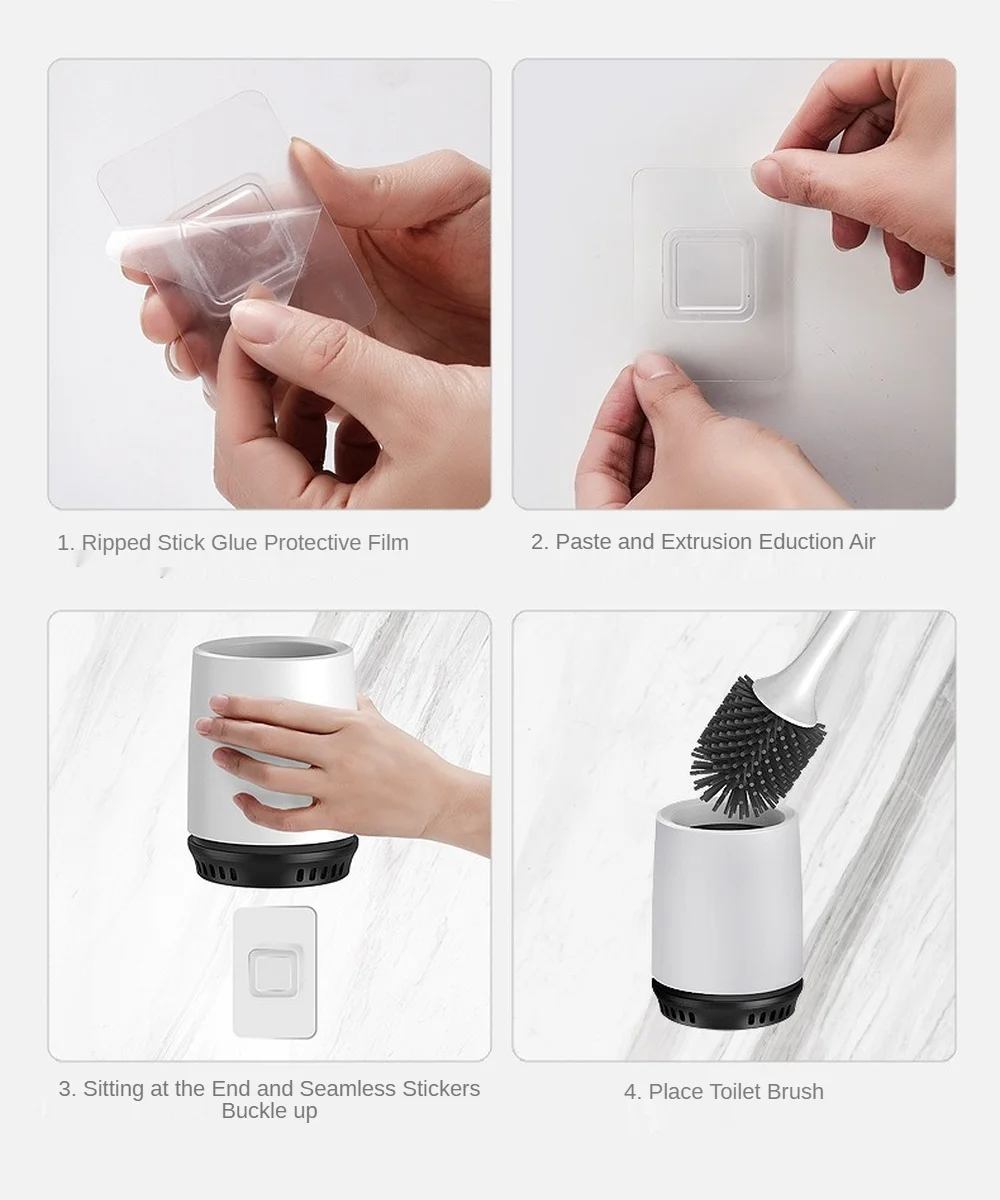 1. Ripped Stick Glue Protective Film

2. Paste and Extrusion Eduction Air

3. Sitting at the End and Seamless Stickers Buckle up

4. Place Toilet Brush