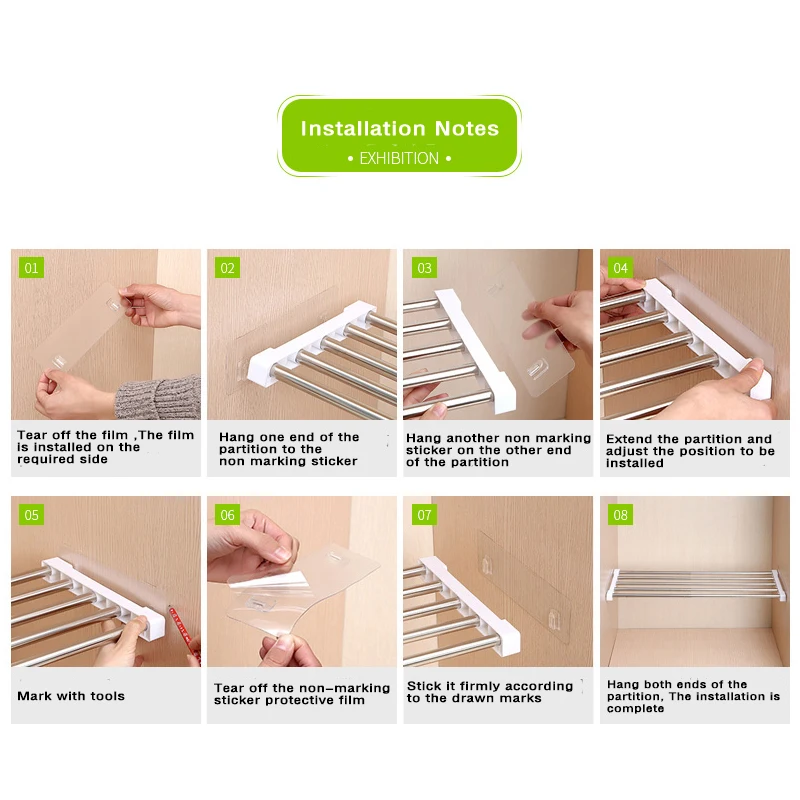 Installation Notes
• EXHIBITION •

01
Tear off the film ,The film is installed on the required side

02
Hang one end of the partition to the non marking sticker

03
Hang another non marking sticker on the other end of the partition

04
Extend the partition and adjust the position to be installed

05
Mark with tools

06
Tear off the non-marking sticker protective film

07
Stick it firmly according to the drawn marks

08
Hang both ends of the partition, The installation is complete