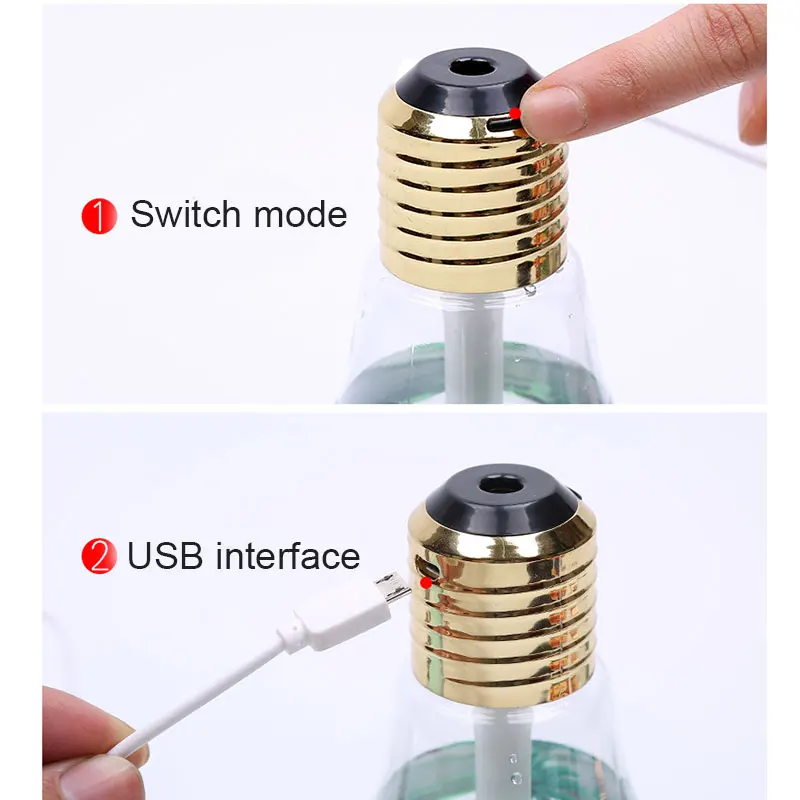 1 Switch mode

2 USB interface