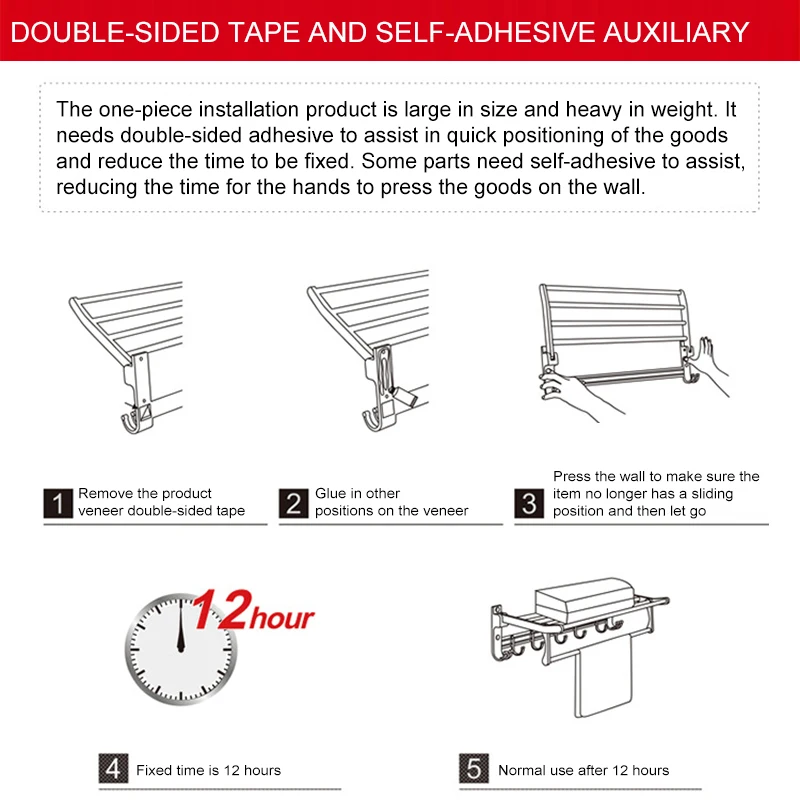 DOUBLE-SIDED TAPE AND SELF-ADHESIVE AUXILIARY

The one-piece installation product is large in size and heavy in weight. It needs double-sided adhesive to assist in quick positioning of the goods and reduce the time to be fixed. Some parts need self-adhesive to assist, reducing the time for the hands to press the goods on the wall.

1 Remove the product veneer double-sided tape

2 Glue in other positions on the veneer

3 Press the wall to make sure the item no longer has a sliding position and then let go

12hour

4 Fixed time is 12 hours

5 Normal use after 12 hours