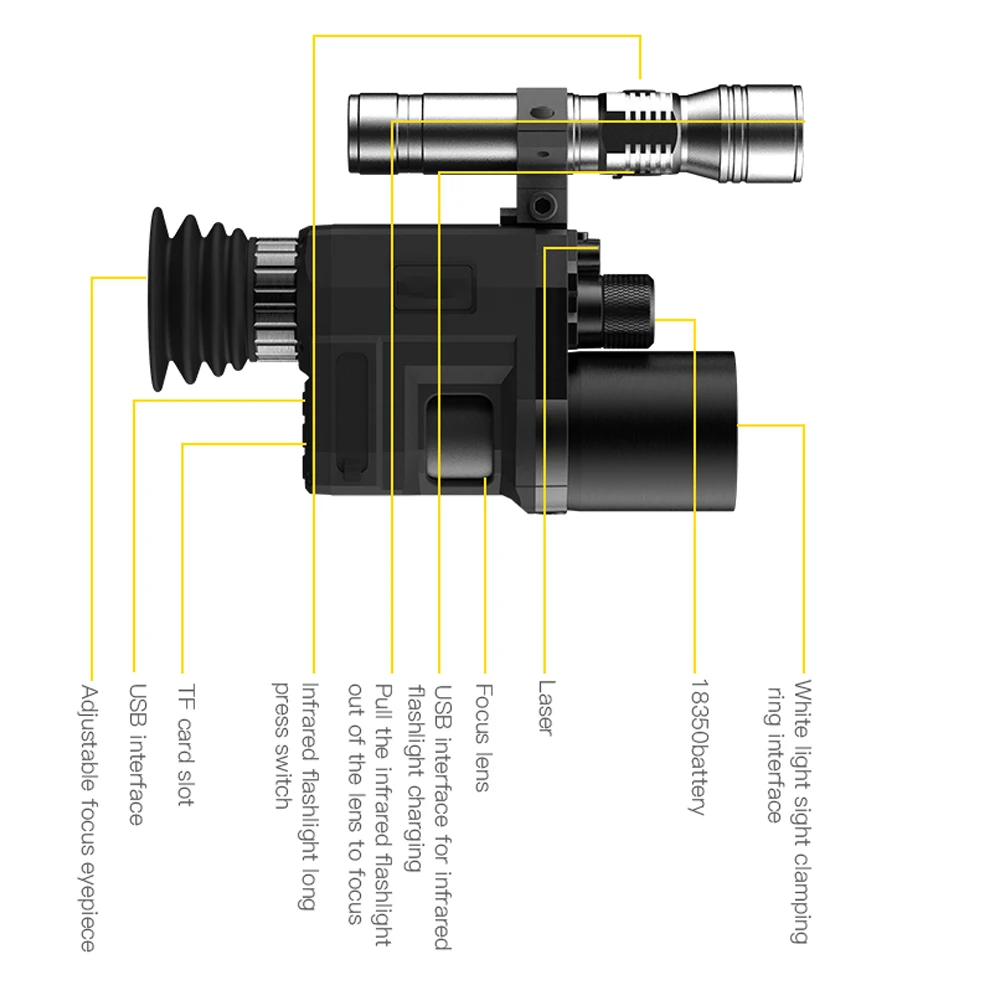 Adjustable focus eyepiece

USB interface

TF card slot

Infrared flashlight long press switch

Pull the infrared flashlight out of the lens to focus

USB interface for infrared flashlight charging

Focus lens

Laser

18350battery

White light sight clamping ring interface