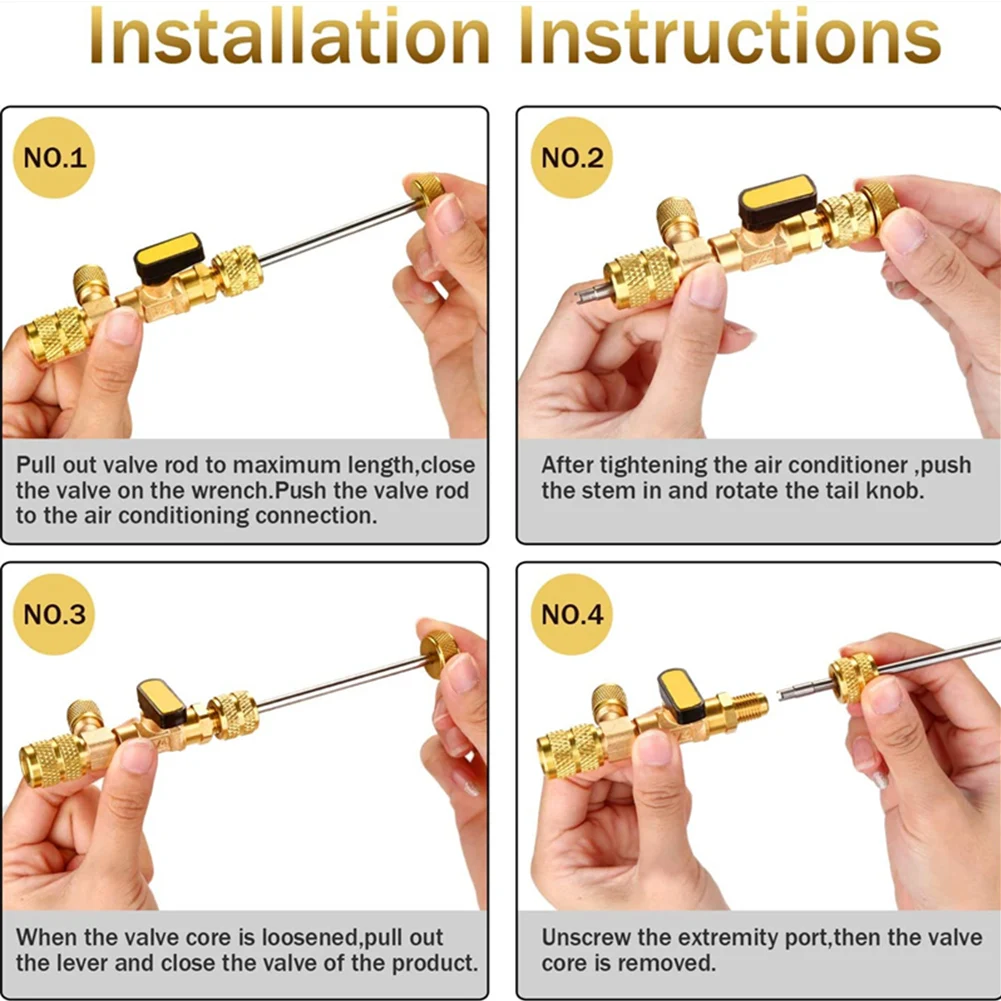 Installation Instructions

NO.1

Pull out valve rod to maximum length,close the valve on the wrench.Push the valve rod to the air conditioning connection.

NO.2

After tightening the air conditioner ,push the stem in and rotate the tail knob.

NO.3

When the valve core is loosened,pull out the lever and close the valve of the product.

NO.4

Unscrew the extremity port,then the valve core is removed.