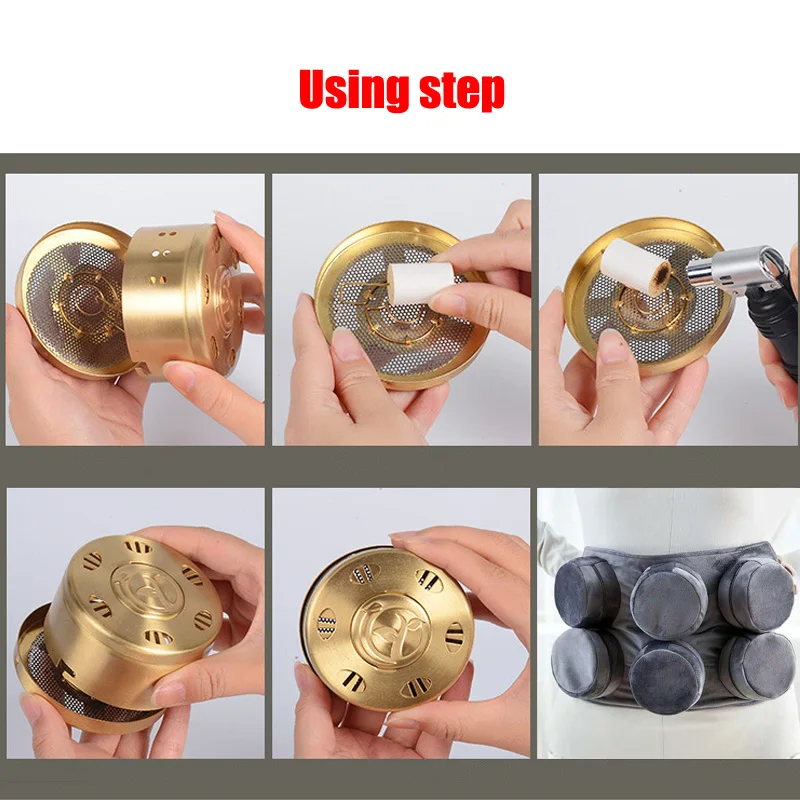 Using step