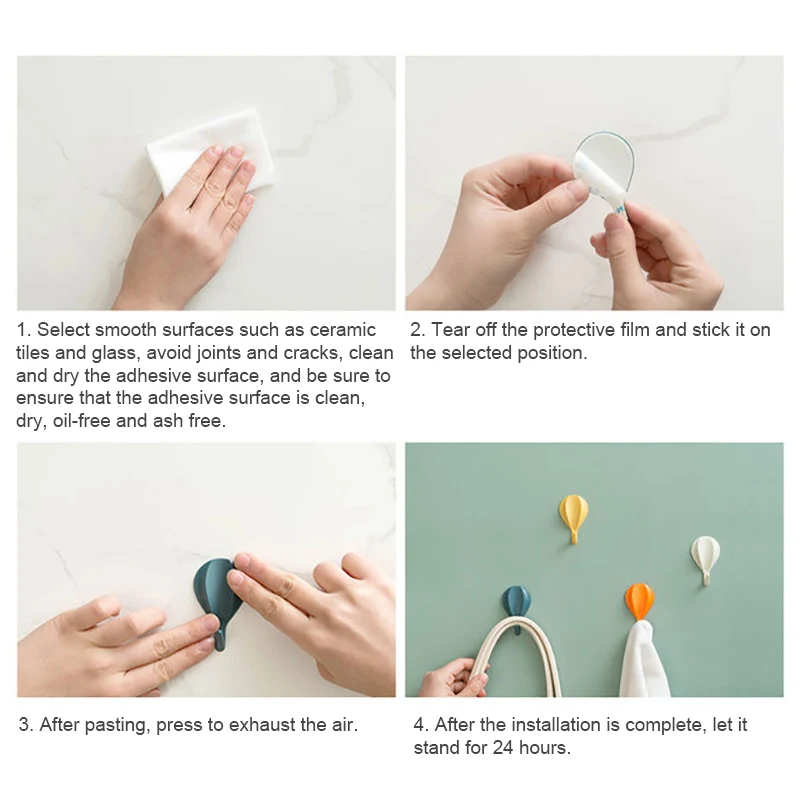 1. Select smooth surfaces such as ceramic tiles and glass, avoid joints and cracks, clean and dry the adhesive surface, and be sure to ensure that the adhesive surface is clean, dry, oil-free and ash free.

2. Tear off the protective film and stick it on the selected position.

3. After pasting, press to exhaust the air.

4. After the installation is complete, let it stand for 24 hours.