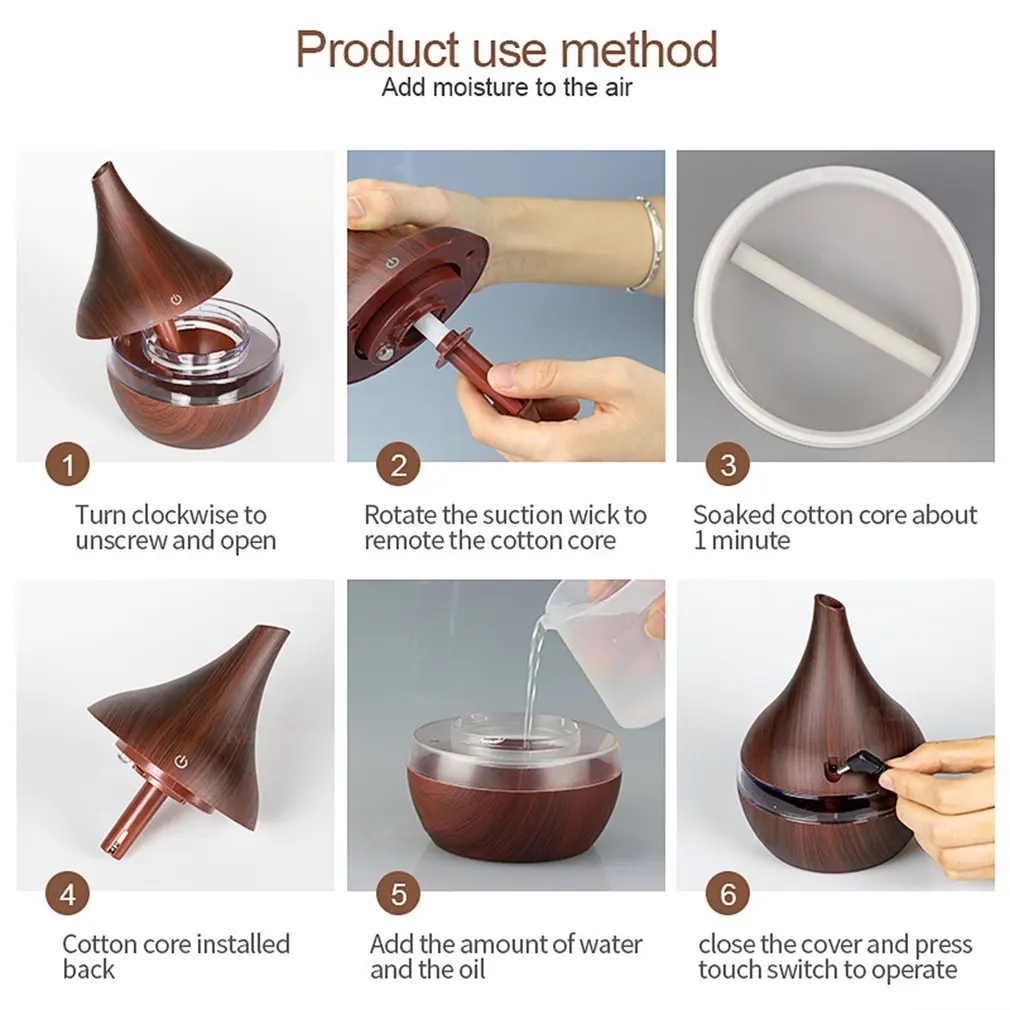 Product use method
Add moisture to the air

1
Turn clockwise to unscrew and open

2
Rotate the suction wick to remote the cotton core

3
Soaked cotton core about 1 minute

4
Cotton core installed back

5
Add the amount of water and the oil

6
close the cover and press touch switch to operate