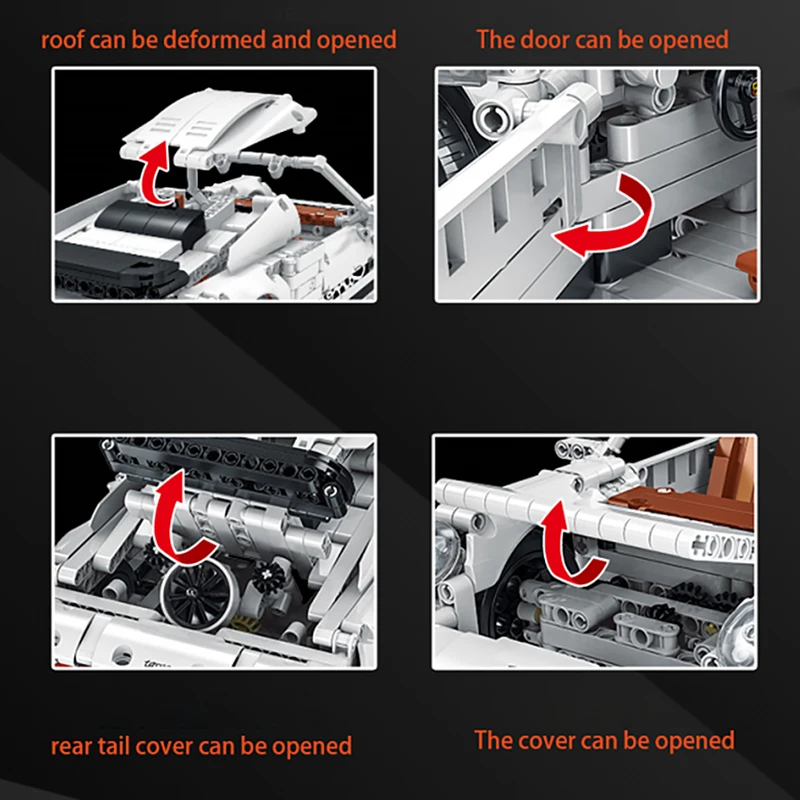 roof can be deformed and opened

The door can be opened

rear tail cover can be opened

The cover can be opened