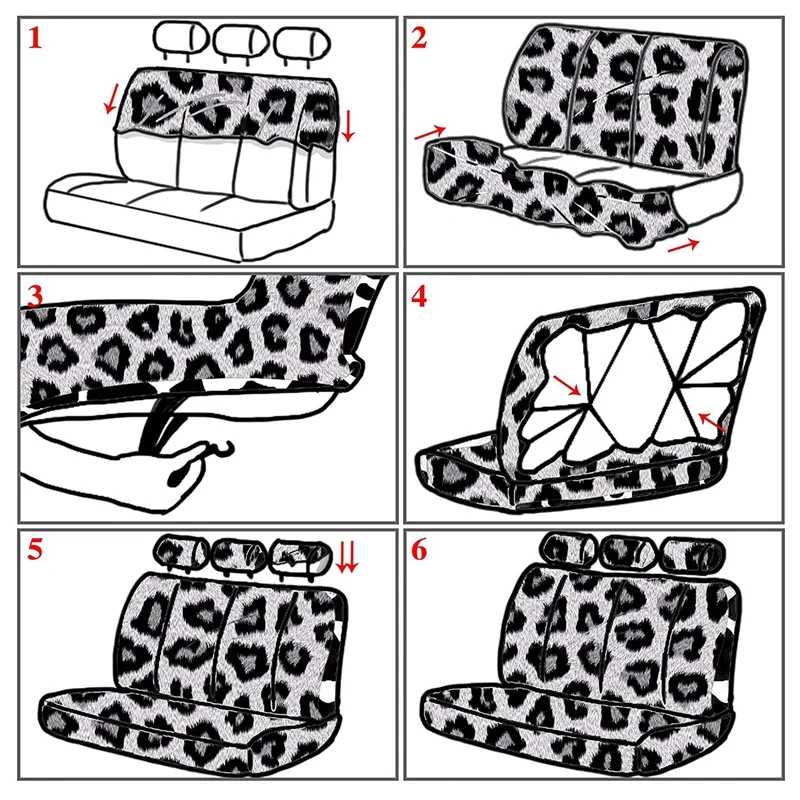 1

2

3

4

5

6