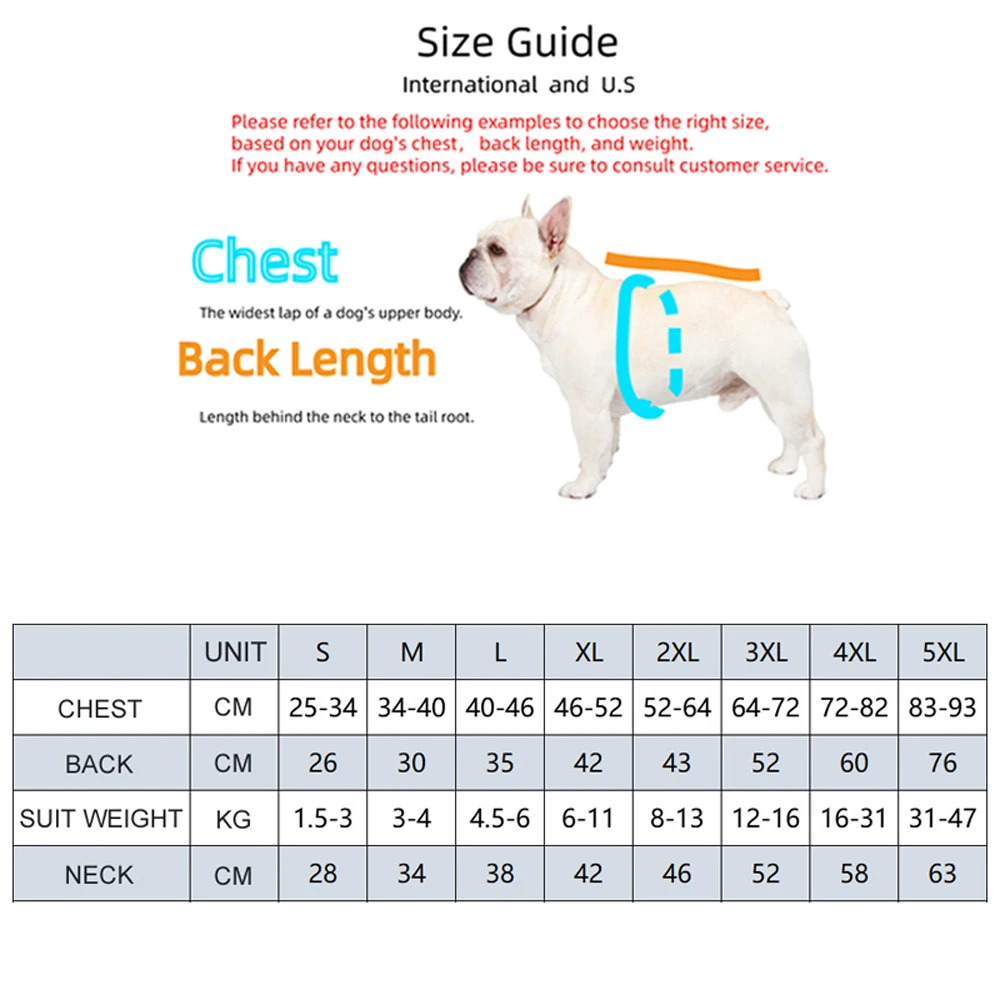 Size Guide

International and U.S

Please refer to the following examples to choose the right size, based on your dog's chest, back length, and weight.
If you have any questions, please be sure to consult customer service.

Chest

The widest lap of a dog's upper body.

Back Length

Length behind the neck to the tail root.

| | UNIT | S | M | L | XL | 2XL | 3XL | 4XL | 5XL |
|---|---|---|---|---|---|---|---|---|---|
| CHEST | CM | 25-34 | 34-40 | 40-46 | 46-52 | 52-64 | 64-72 | 72-82 | 83-93 |
| BACK | CM | 26 | 30 | 35 | 42 | 43 | 52 | 60 | 76 |
| SUIT WEIGHT | KG | 1.5-3 | 3-4 | 4.5-6 | 6-11 | 8-13 | 12-16 | 16-31 | 31-47 |
| NECK | CM | 28 | 34 | 38 | 42 | 46 | 52 | 58 | 63 |