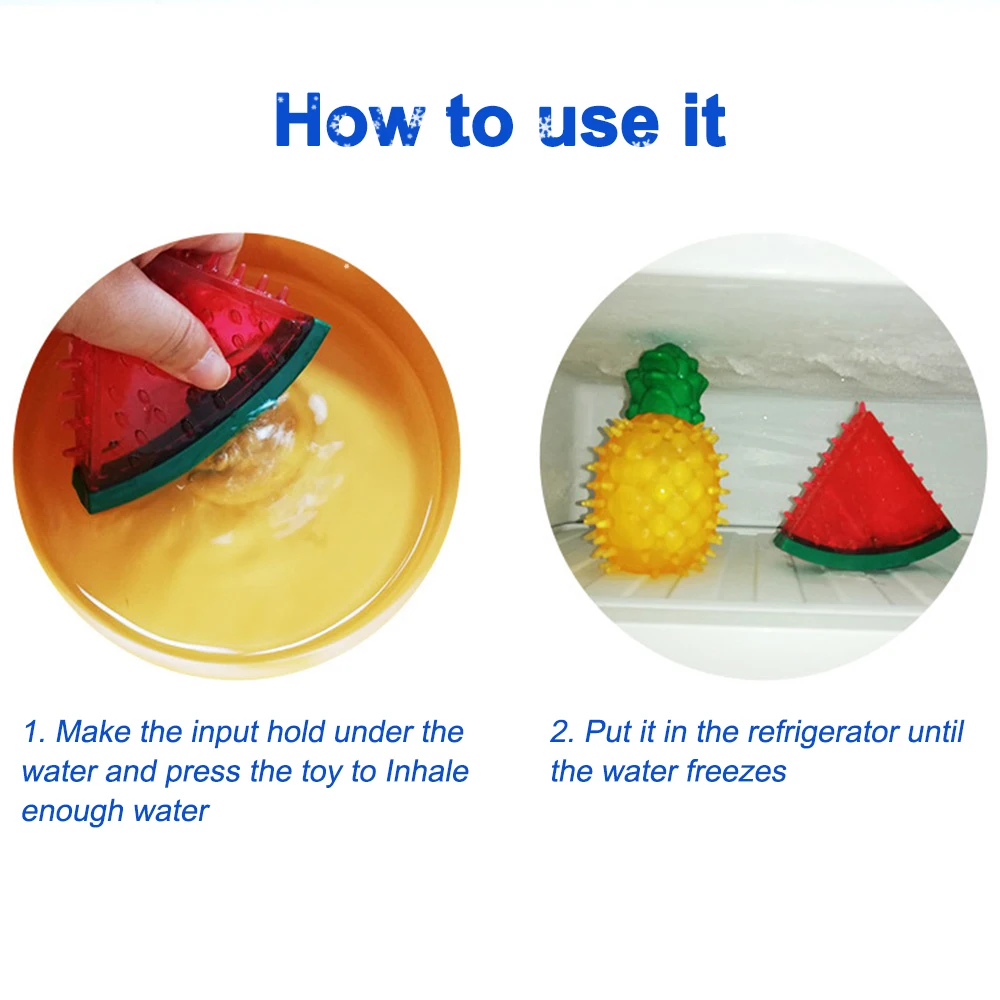 How to use it

1. Make the input hold under the water and press the toy to Inhale enough water

2. Put it in the refrigerator until the water freezes