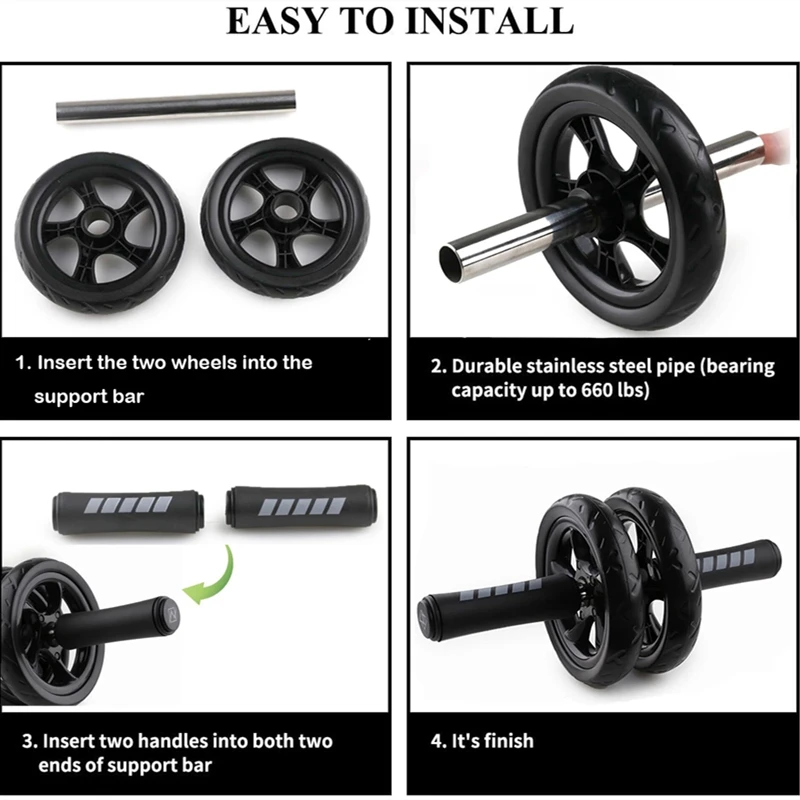 EASY TO INSTALL

1. Insert the two wheels into the support bar

2. Durable stainless steel pipe (bearing capacity up to 660 lbs)

3. Insert two handles into both two ends of support bar

4. It's finish