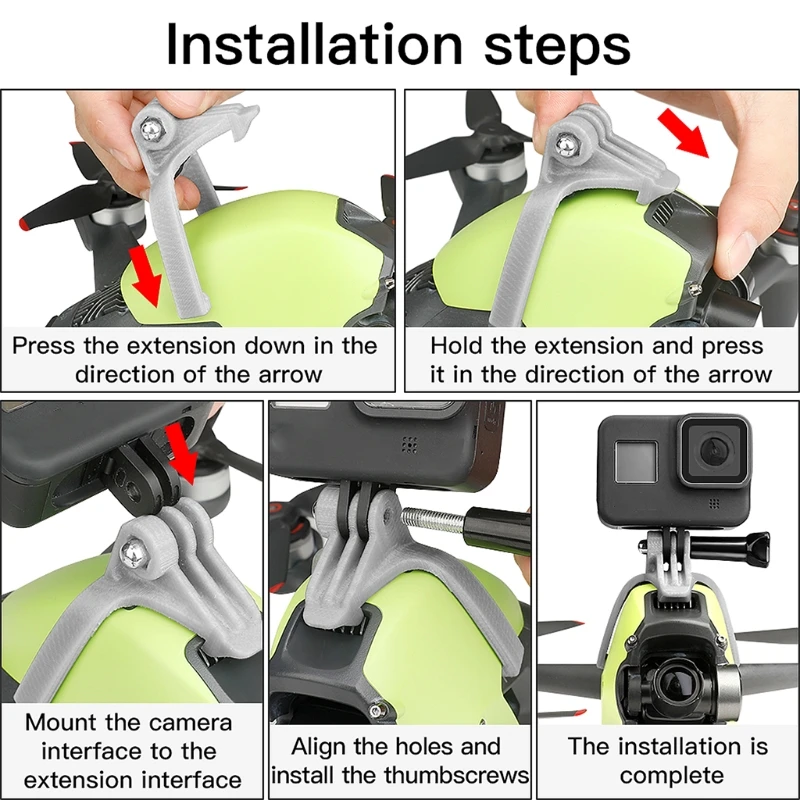 Installation steps

Press the extension down in the direction of the arrow

Hold the extension and press it in the direction of the arrow

Mount the camera interface to the extension interface

Align the holes and install the thumbscrews

The installation is complete