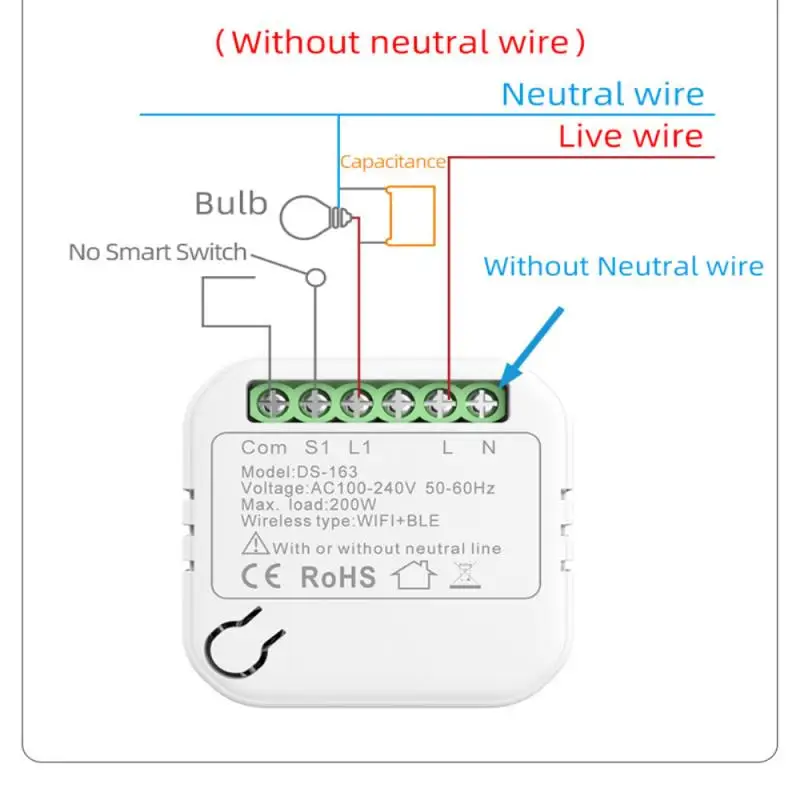 （Without neutral wire）

Neutral wire

Live wire

Capacitance

Bulb

No Smart Switch

Without Neutral wire

Com S1 L1 L N

Model:DS-163
Voltage:AC100-240V 50-60Hz
Max. load:200W
Wireless type:WIFI+BLE

With or without neutral line

CE RoHS