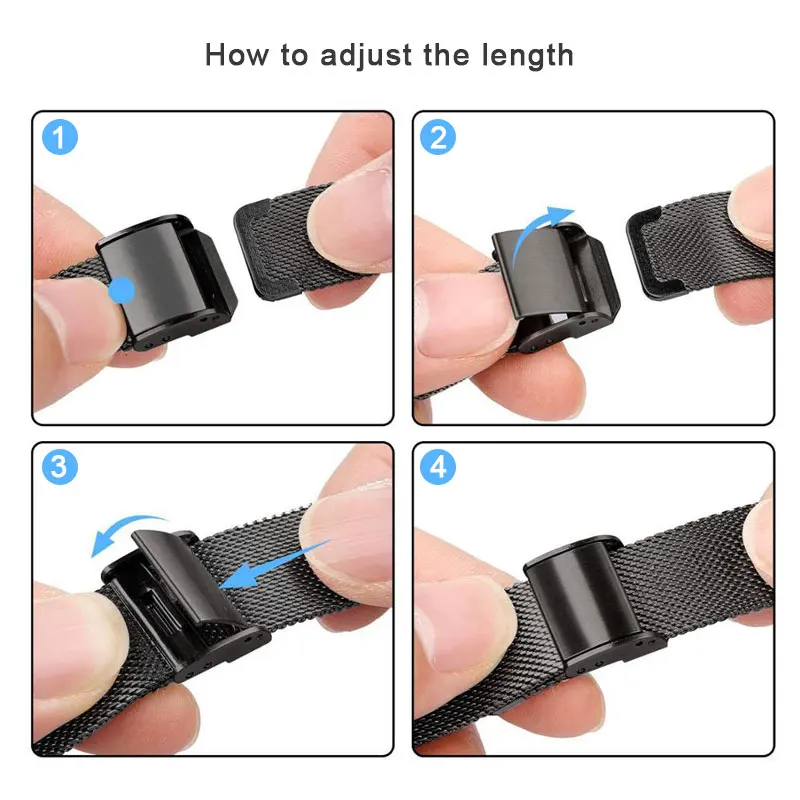 How to adjust the length

1

2

3

4