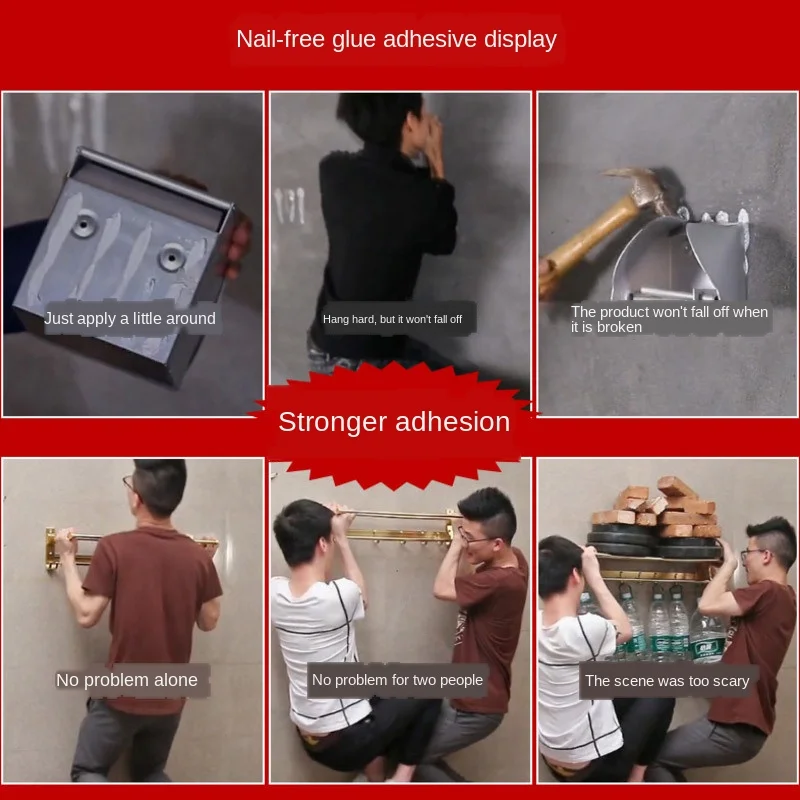 Nail-free glue adhesive display

Just apply a little around

Hang hard, but it won't fall off

The product won't fall off when it is broken

Stronger adhesion

No problem alone

No problem for two people

The scene was too scary