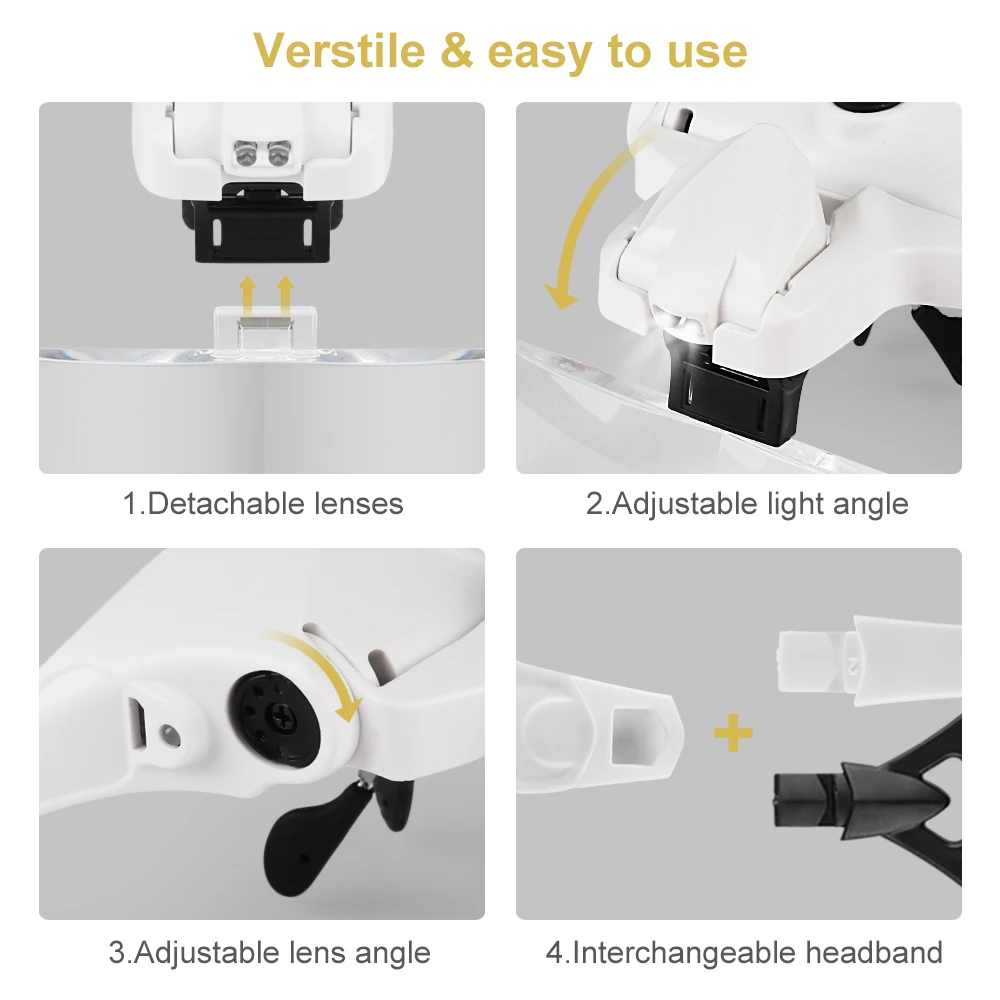 Verstile & easy to use

1.Detachable lenses

2.Adjustable light angle

3.Adjustable lens angle

4.Interchangeable headband