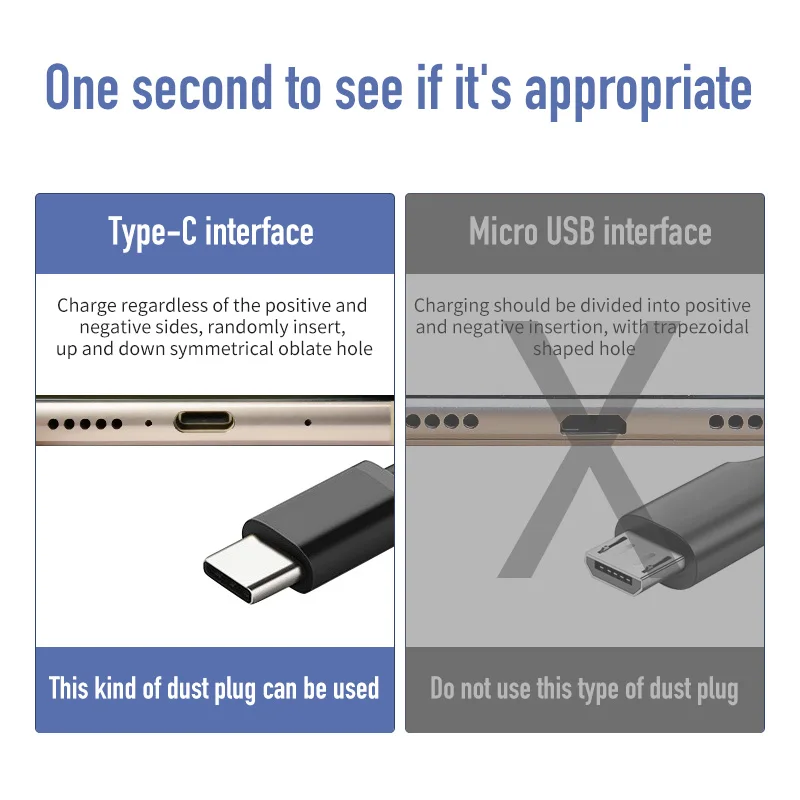 One second to see if it's appropriate

Type-C interface

Charge regardless of the positive and negative sides, randomly insert, up and down symmetrical oblate hole

This kind of dust plug can be used

Micro USB interface

Charging should be divided into positive and negative insertion, with trapezoidal shaped hole

X

Do not use this type of dust plug