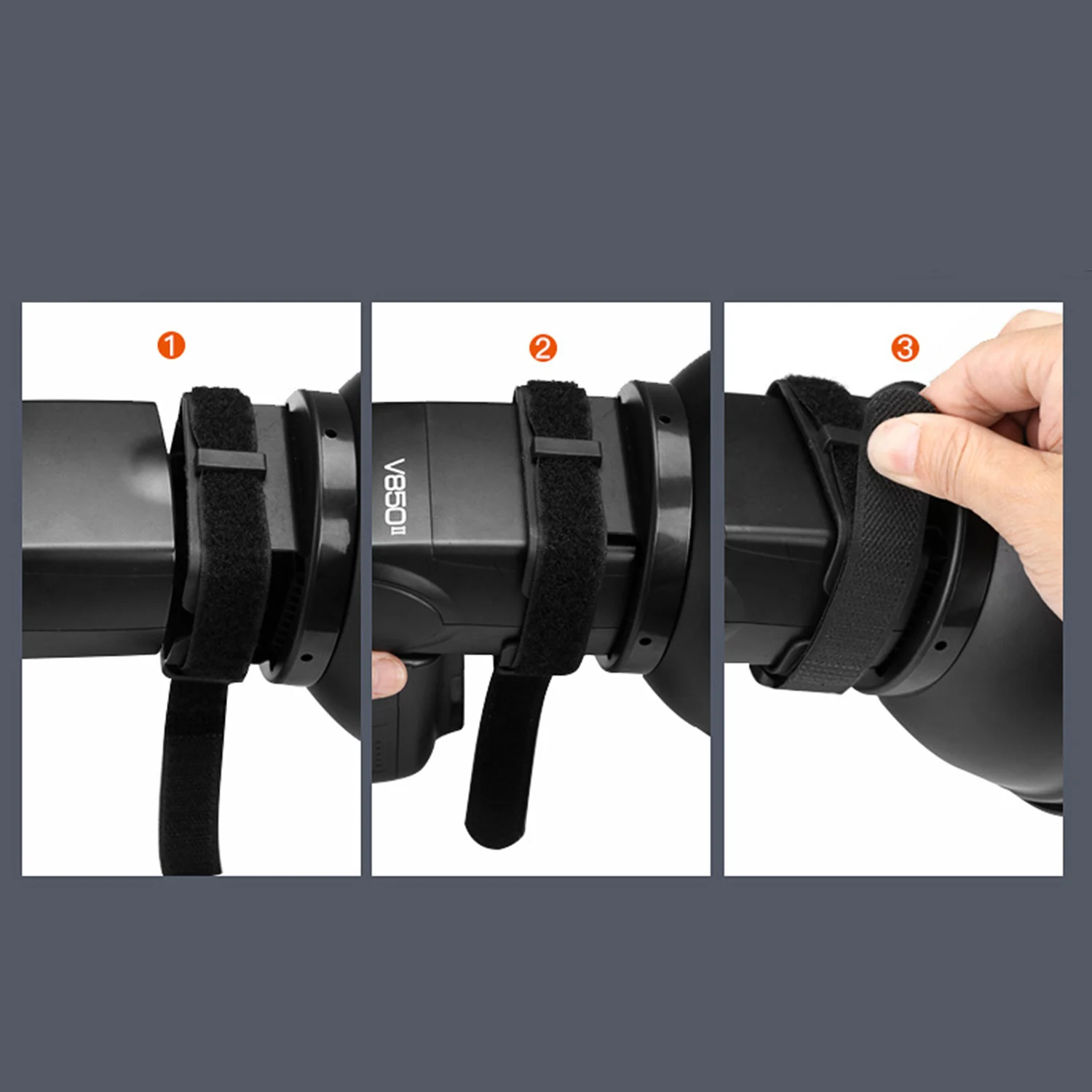 1

2

V850II

3