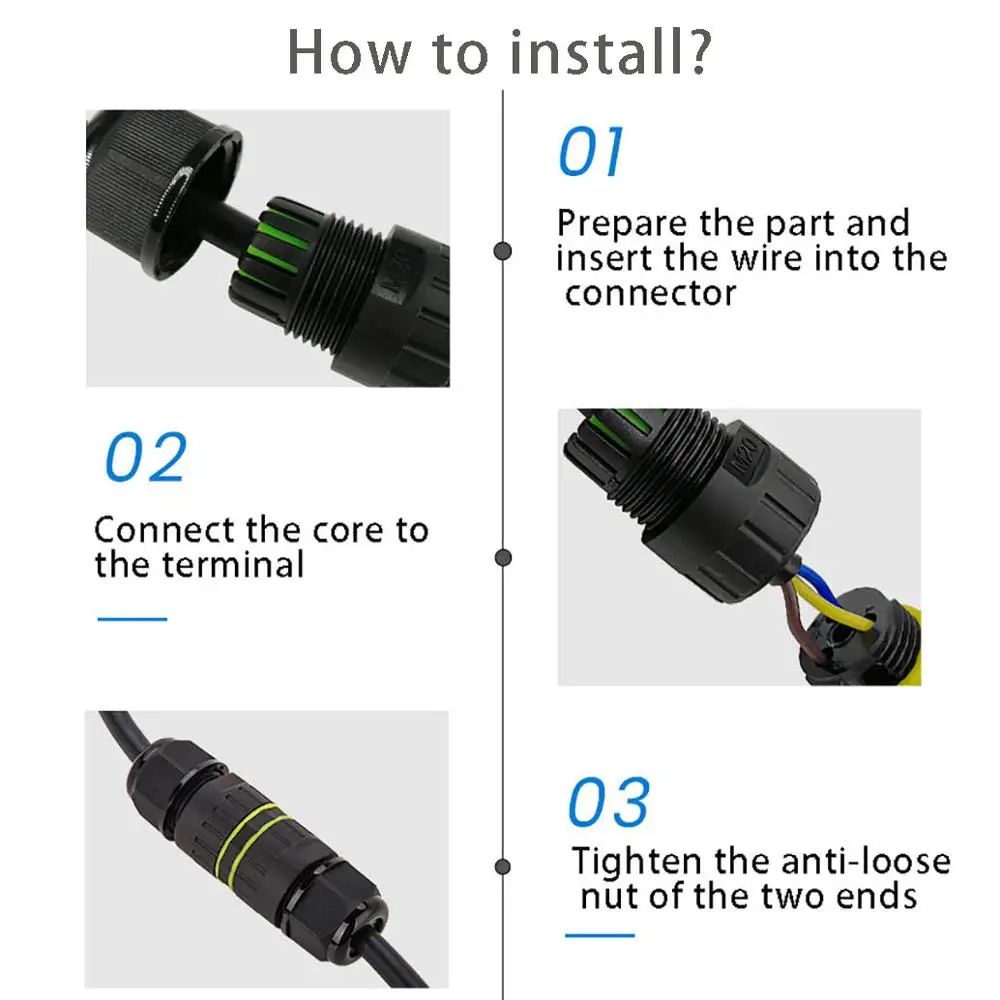 How to install?

01

Prepare the part and insert the wire into the connector

M20

02

Connect the core to the terminal

M20

03

Tighten the anti-loose nut of the two ends