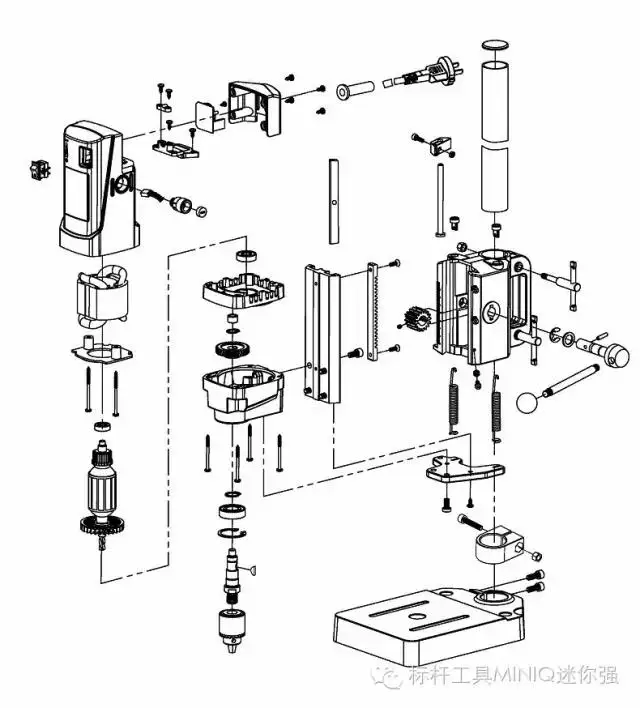 标杆工具MINIQ迷你强