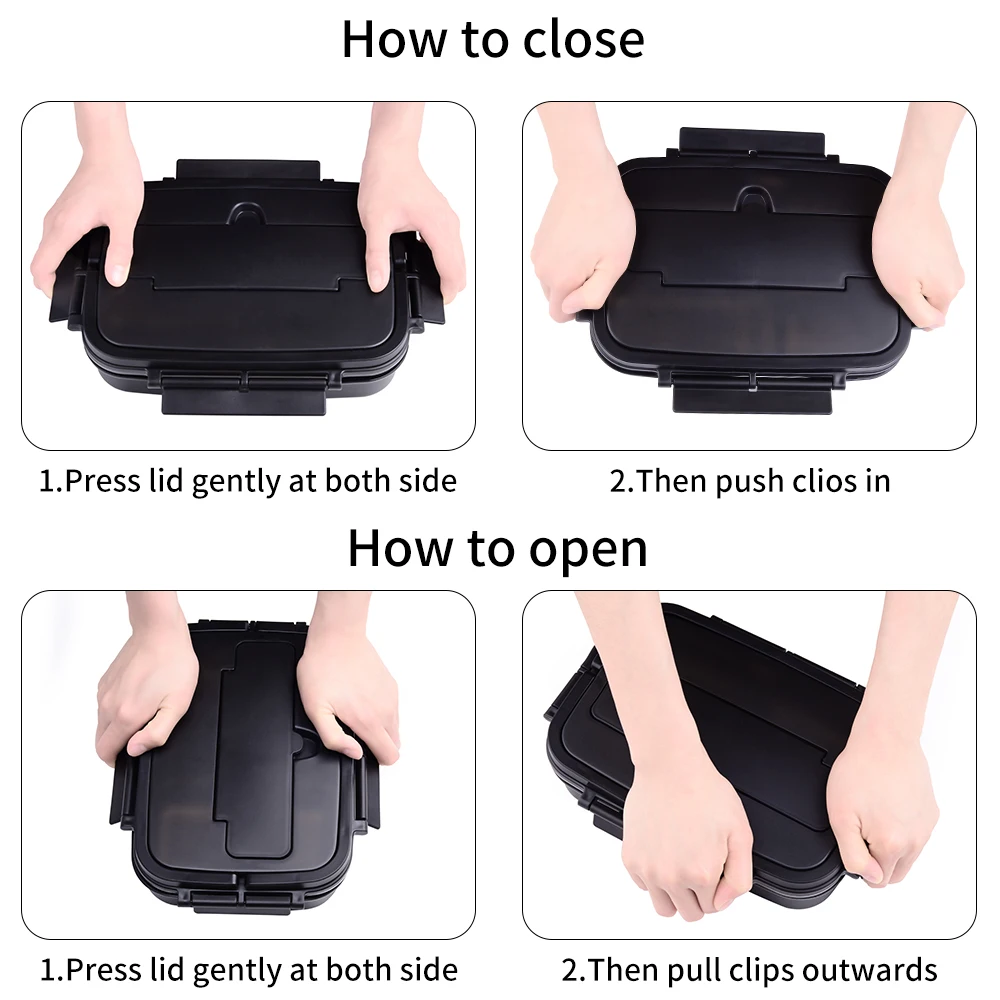 How to close

1.Press lid gently at both side

2.Then push clios in

How to open

1.Press lid gently at both side

2.Then pull clips outwards