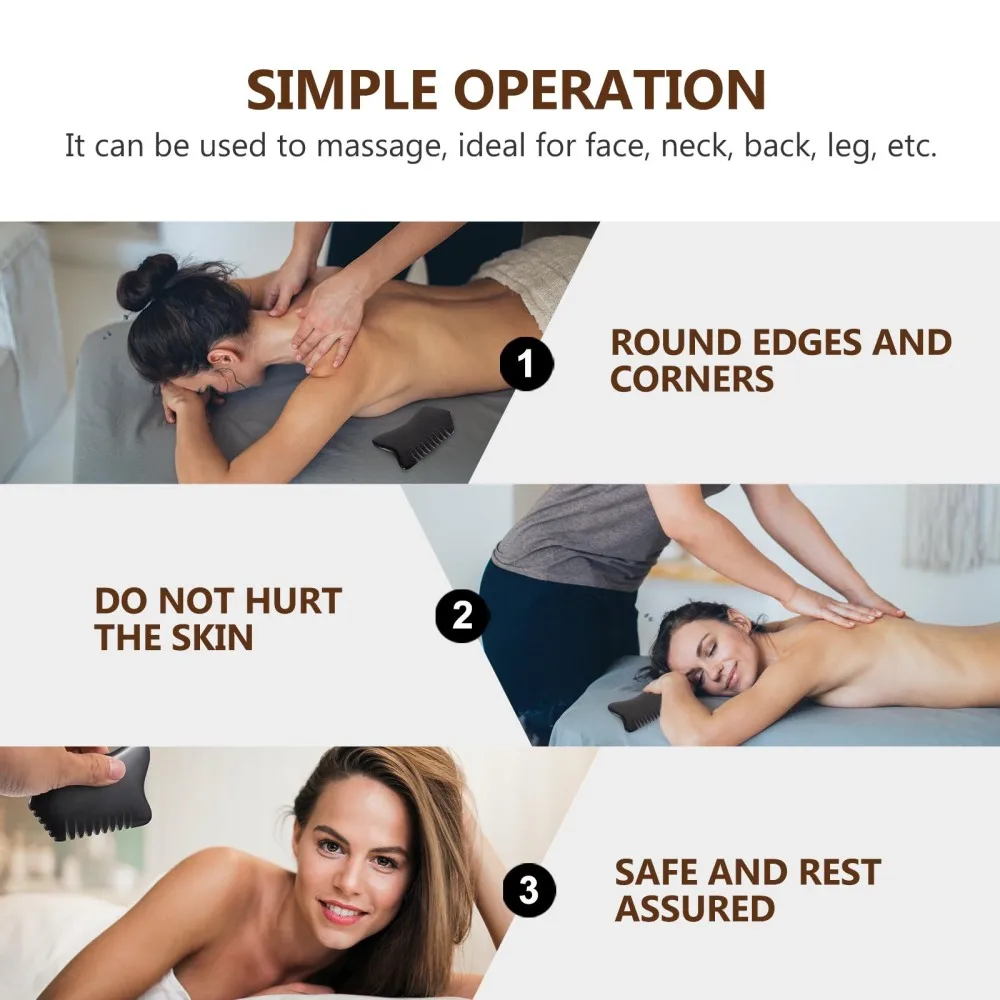 SIMPLE OPERATION

It can be used to massage, ideal for face, neck, back, leg, etc.

1

ROUND EDGES AND CORNERS

DO NOT HURT THE SKIN

2

3

SAFE AND REST ASSURED