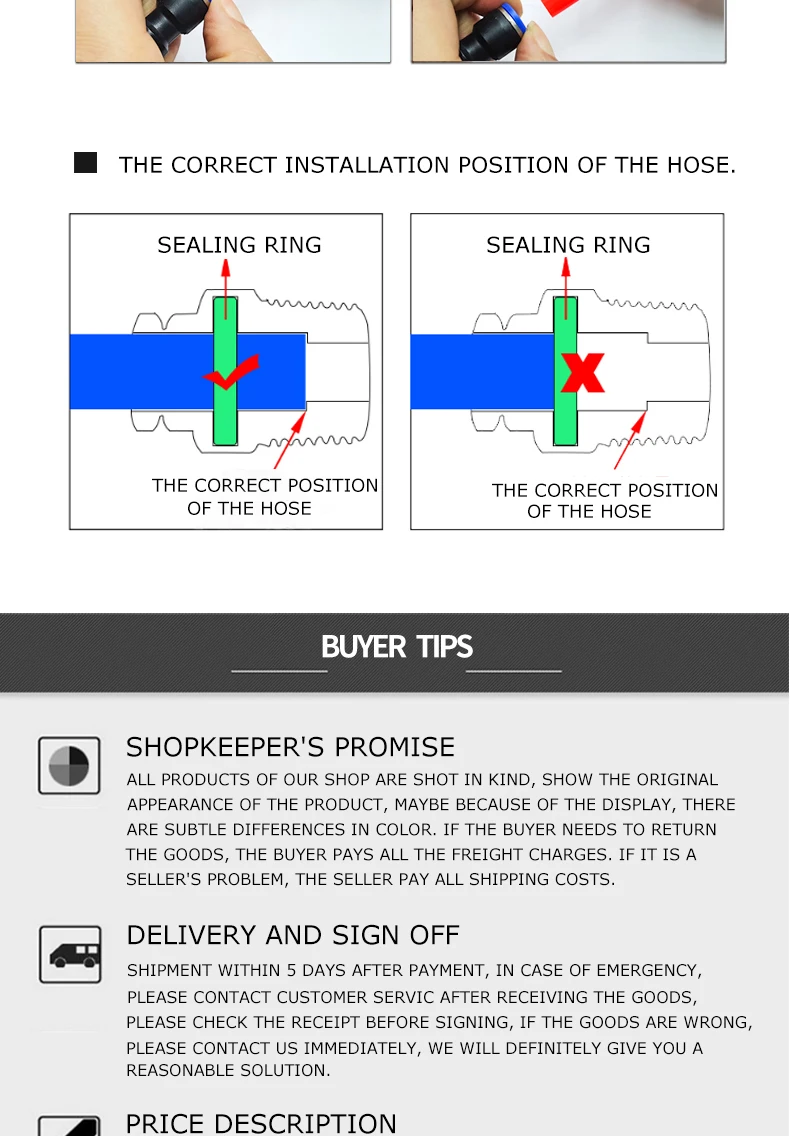 THE CORRECT INSTALLATION POSITION OF THE HOSE.

SEALING RING

THE CORRECT POSITION OF THE HOSE

SEALING RING

THE CORRECT POSITION OF THE HOSE

BUYER TIPS

SHOPKEEPER'S PROMISE

ALL PRODUCTS OF OUR SHOP ARE SHOT IN KIND, SHOW THE ORIGINAL APPEARANCE OF THE PRODUCT, MAYBE BECAUSE OF THE DISPLAY, THERE ARE SUBTLE DIFFERENCES IN COLOR. IF THE BUYER NEEDS TO RETURN THE GOODS, THE BUYER PAYS ALL THE FREIGHT CHARGES. IF IT IS A SELLER'S PROBLEM, THE SELLER PAY ALL SHIPPING COSTS.

DELIVERY AND SIGN OFF

SHIPMENT WITHIN 5 DAYS AFTER PAYMENT, IN CASE OF EMERGENCY, PLEASE CONTACT CUSTOMER SERVIC AFTER RECEIVING THE GOODS, PLEASE CHECK THE RECEIPT BEFORE SIGNING, IF THE GOODS ARE WRONG, PLEASE CONTACT US IMMEDIATELY, WE WILL DEFINITELY GIVE YOU A REASONABLE SOLUTION.

PRICE DESCRIPTION