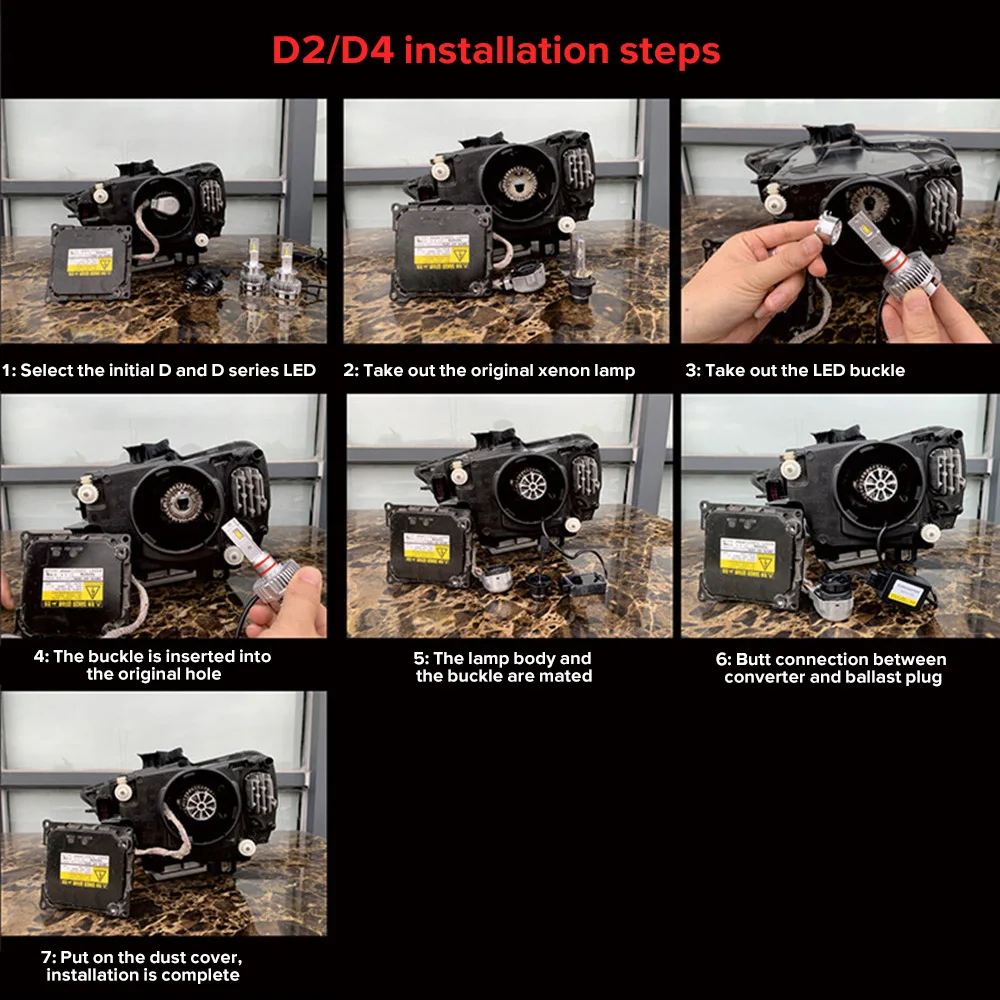 D2/D4 installation steps

1: Select the initial D and D series LED

2: Take out the original xenon lamp

3: Take out the LED buckle

4: The buckle is inserted into the original hole

5: The lamp body and the buckle are mated

6: Butt connection between converter and ballast plug

7: Put on the dust cover, installation is complete