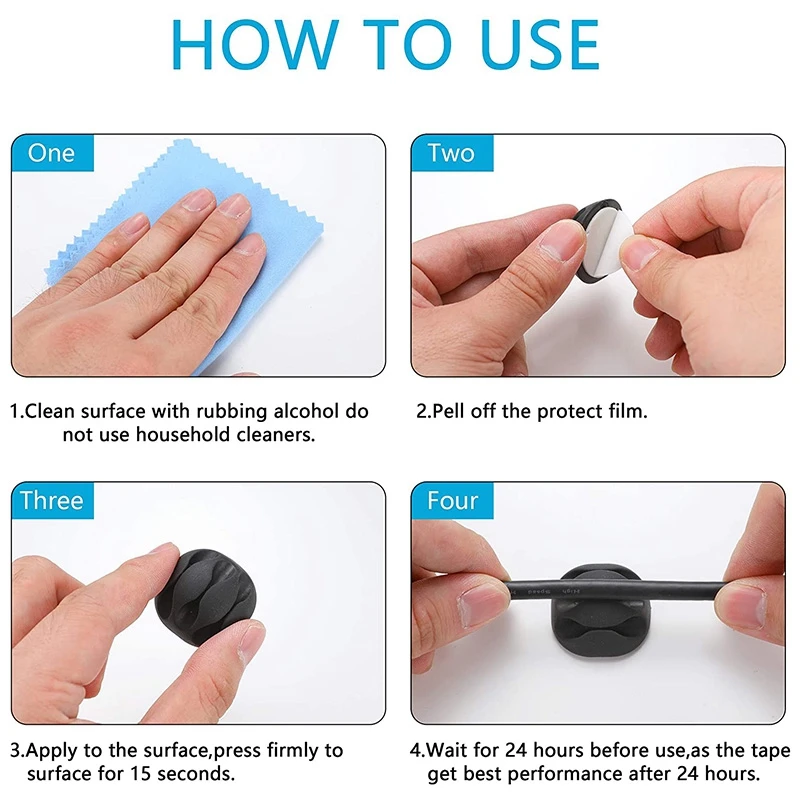 HOW TO USE

One

1.Clean surface with rubbing alcohol do not use household cleaners.

Two

2.Pell off the protect film.

Three

3.Apply to the surface,press firmly to surface for 15 seconds.

Four

4.Wait for 24 hours before use,as the tape get best performance after 24 hours.