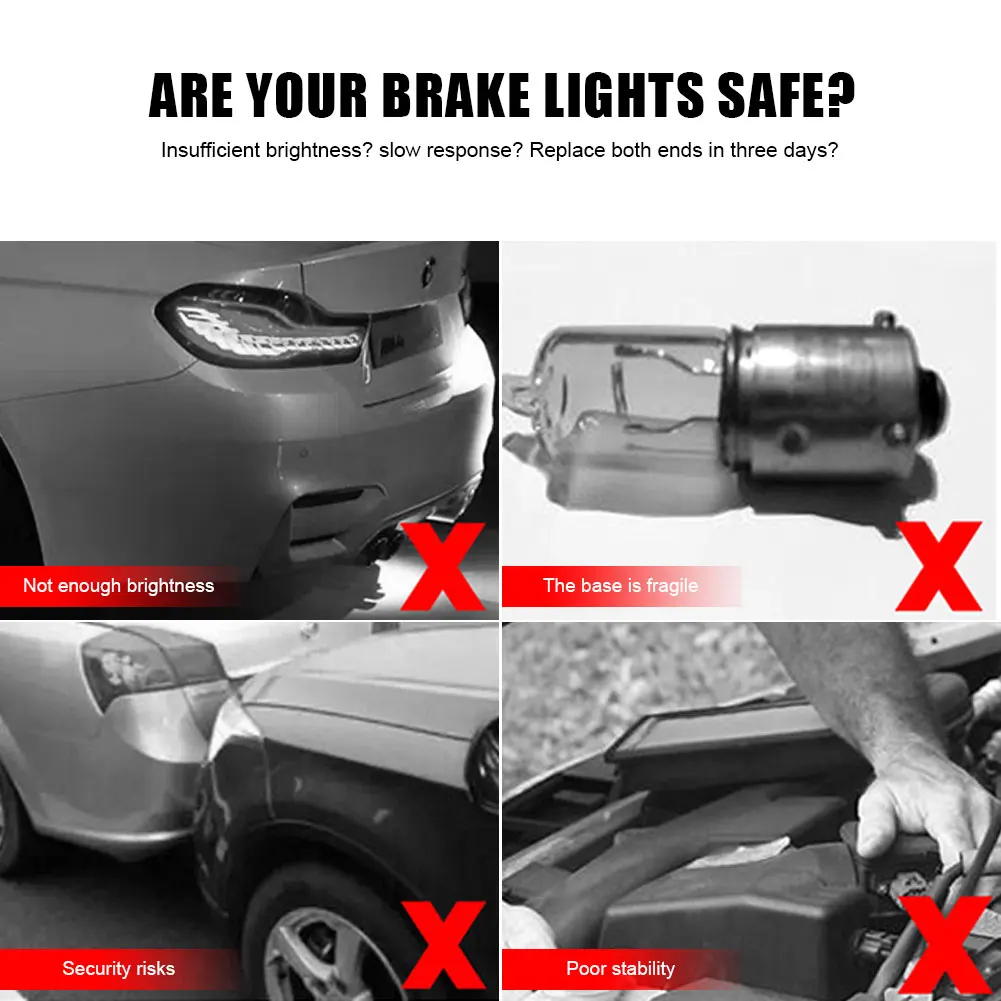 ARE YOUR BRAKE LIGHTS SAFE?

Insufficient brightness? slow response? Replace both ends in three days?

Not enough brightness

X

The base is fragile

X

Security risks

X

Poor stability

X