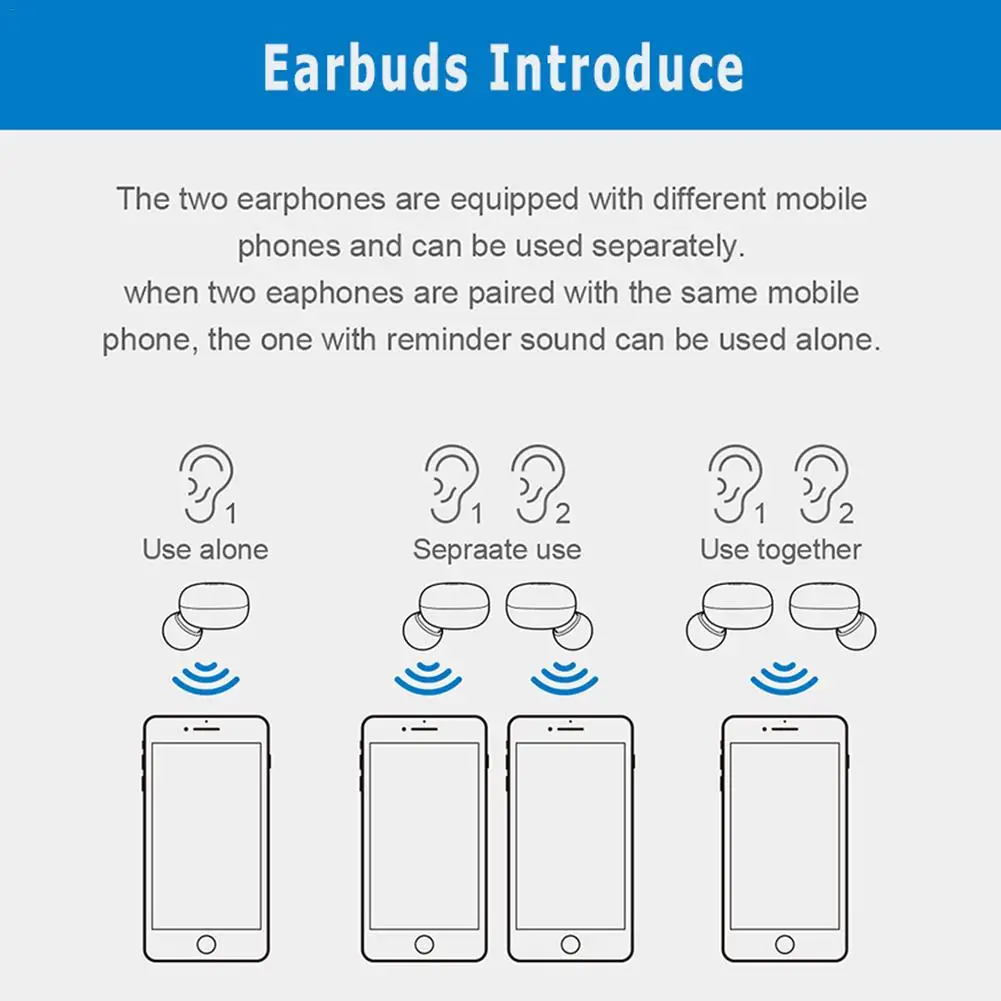 Earbuds Introduce

The two earphones are equipped with different mobile phones and can be used separately.
when two eaphones are paired with the same mobile phone, the one with reminder sound can be used alone.

1
Use alone

1 2
Sepraate use

1 2
Use together