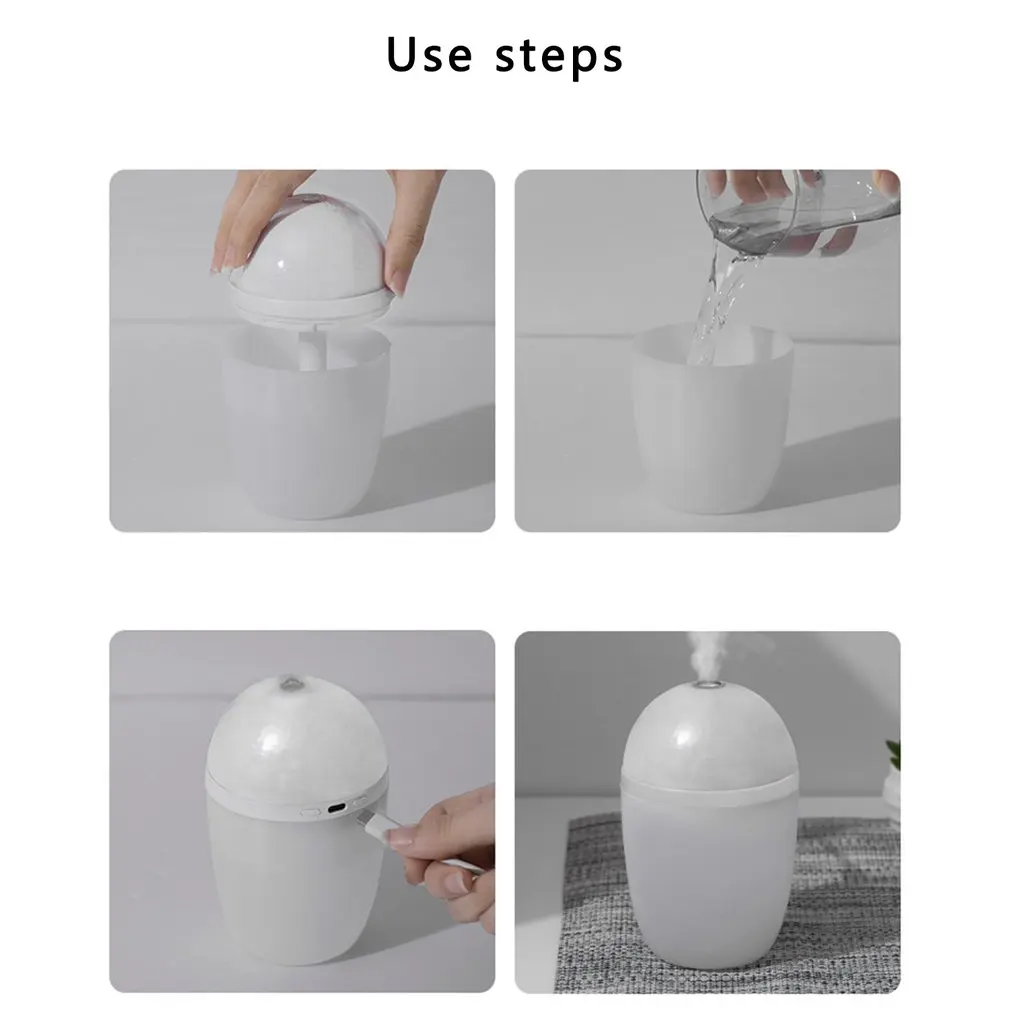 Use steps