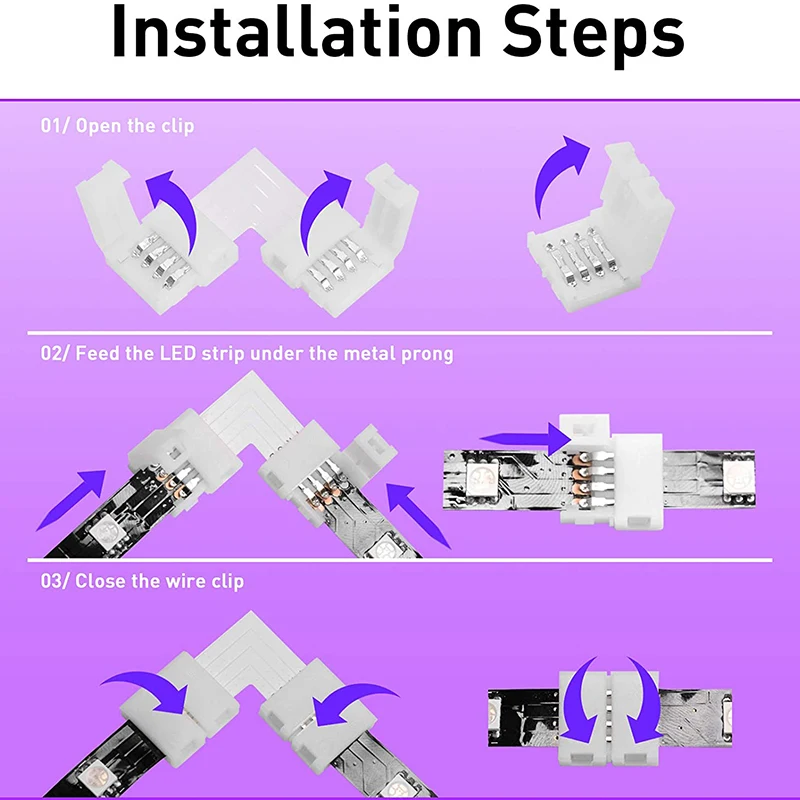 Installation Steps

01/ Open the clip

02/ Feed the LED strip under the metal prong

03/ Close the wire clip