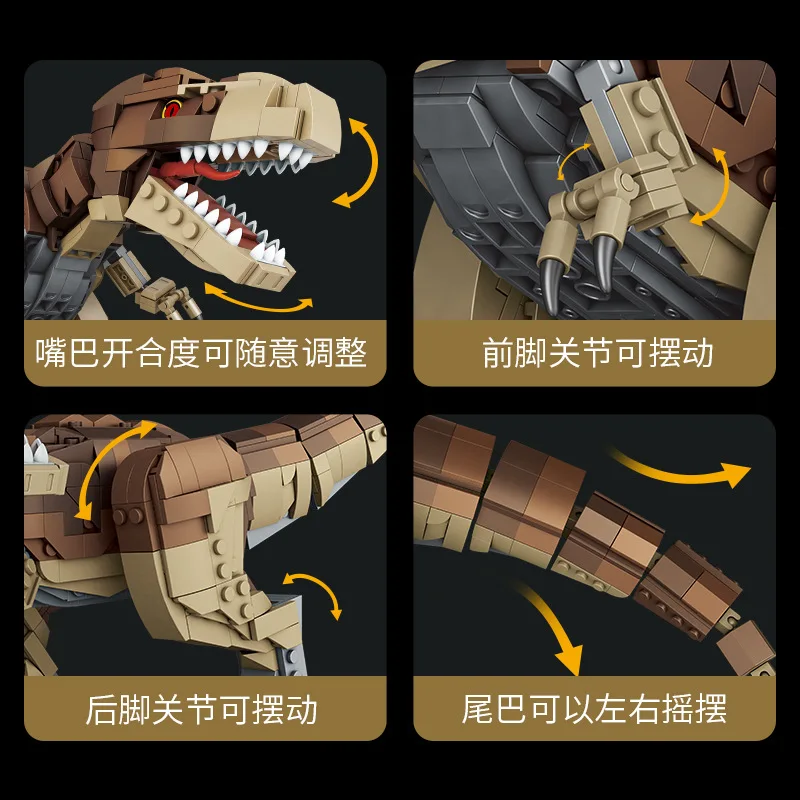 嘴巴开合度可随意调整

前脚关节可摆动

后脚关节可摆动

尾巴可以左右摇摆