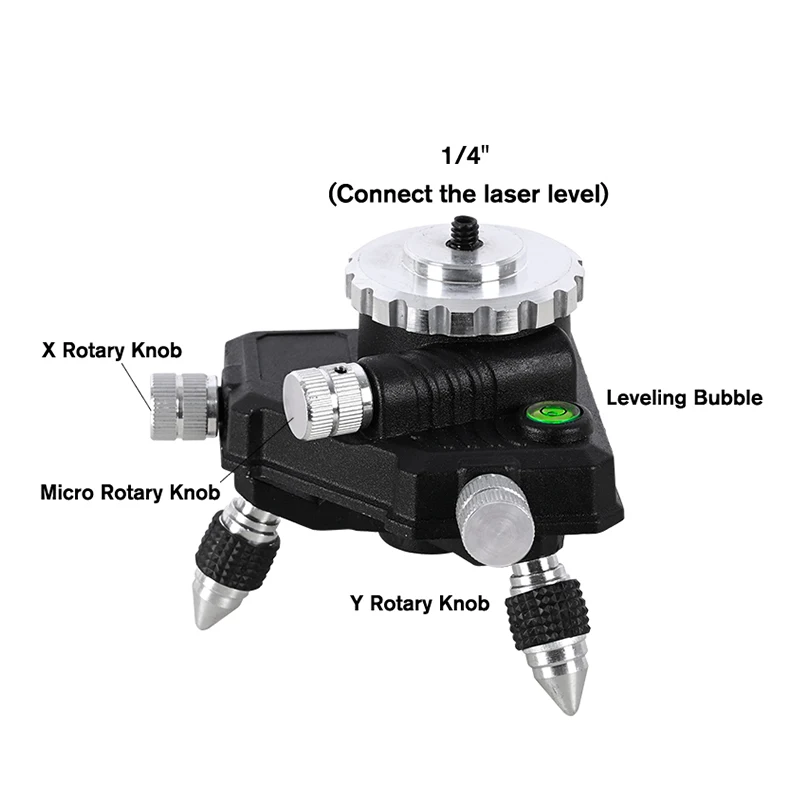 1/4"
(Connect the laser level)

X Rotary Knob

Leveling Bubble

Micro Rotary Knob

Y Rotary Knob