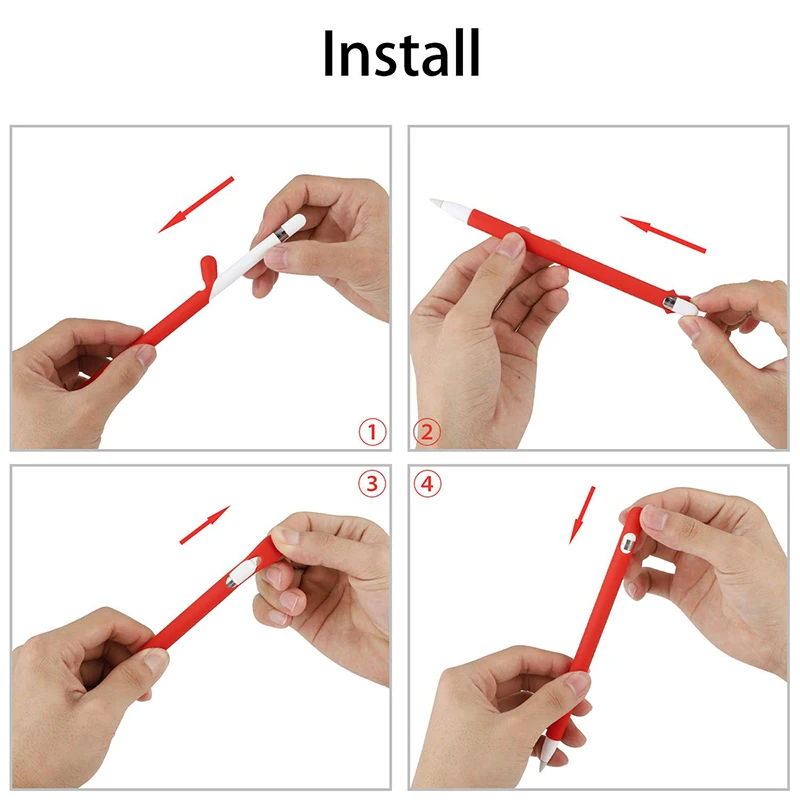 Install

①

②

③

④