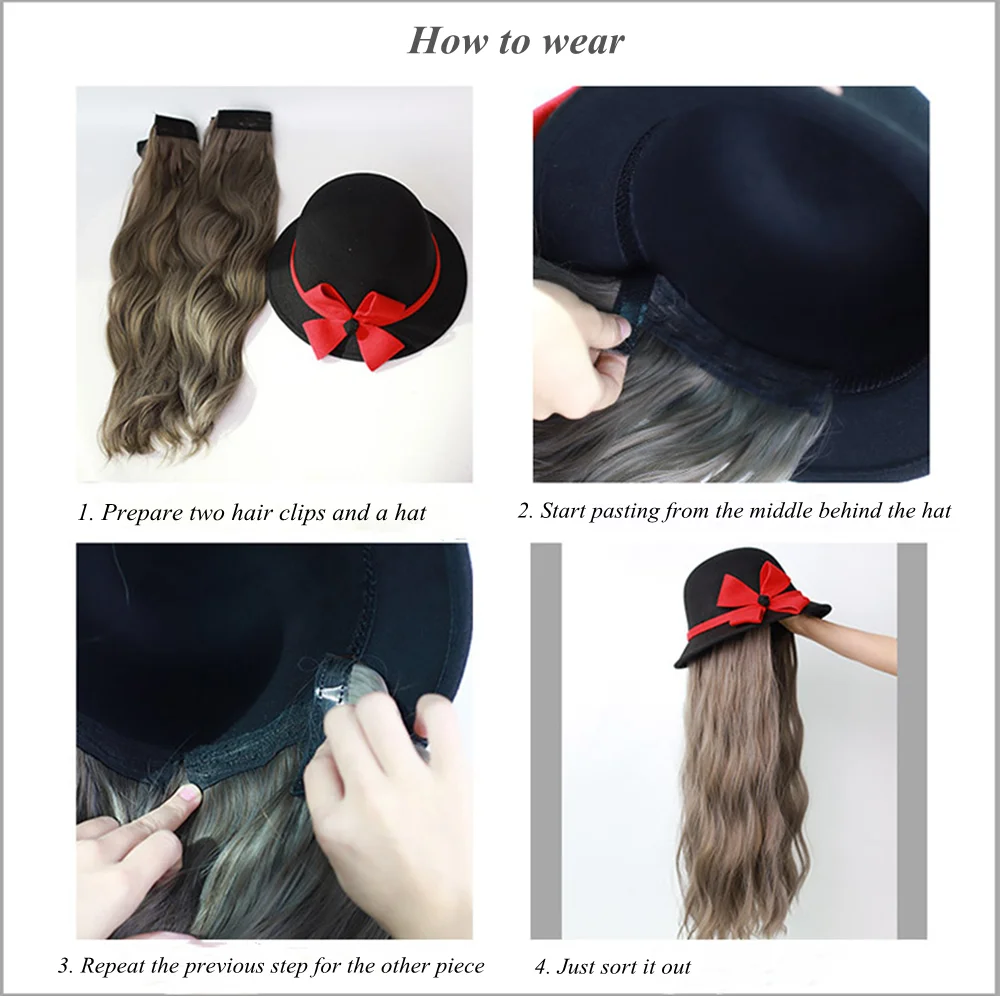 How to wear

1. Prepare two hair clips and a hat

2. Start pasting from the middle behind the hat

3. Repeat the previous step for the other piece

4. Just sort it out