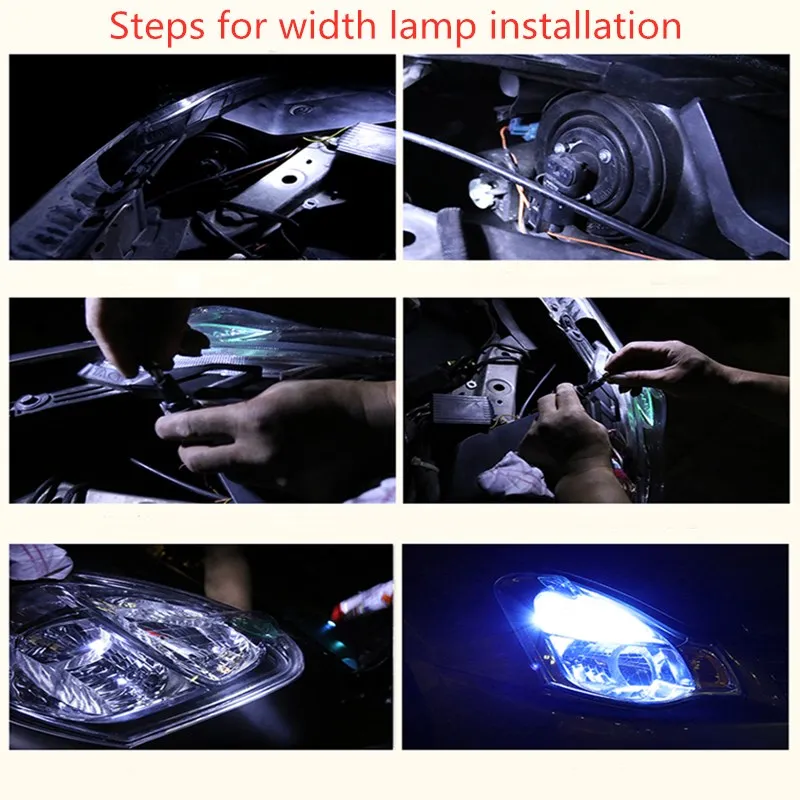 Steps for width lamp installation